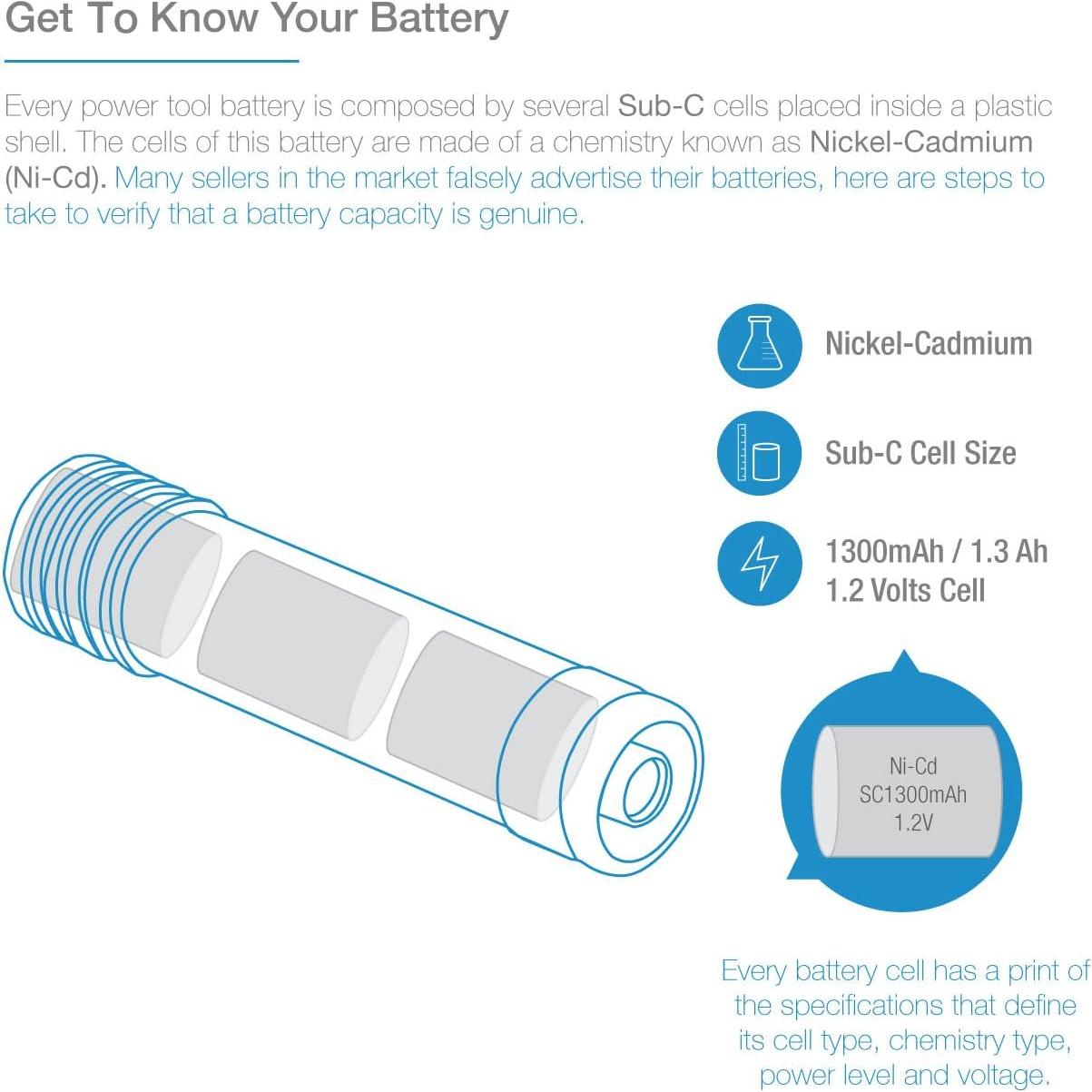 Get To Know Your Battery

Every power tool battery is composed by several Sub-C cells placed inside a plastic shell. The cells of this battery are made of a chemistry known as Nickel-Cadmium (Ni-Cd). Many sellers in the market falsely advertise their batteries, here are steps to take to verify that a battery capacity is genuine.

Nickel-Cadmium

Sub-C Cell Size

1300mAh / 1.3 Ah
1.2 Volts Cell

Ni-Cd
SC1300mAh
1.2V

Every battery cell has a print of the specifications that define its cell type, chemistry type, power level and voltage.