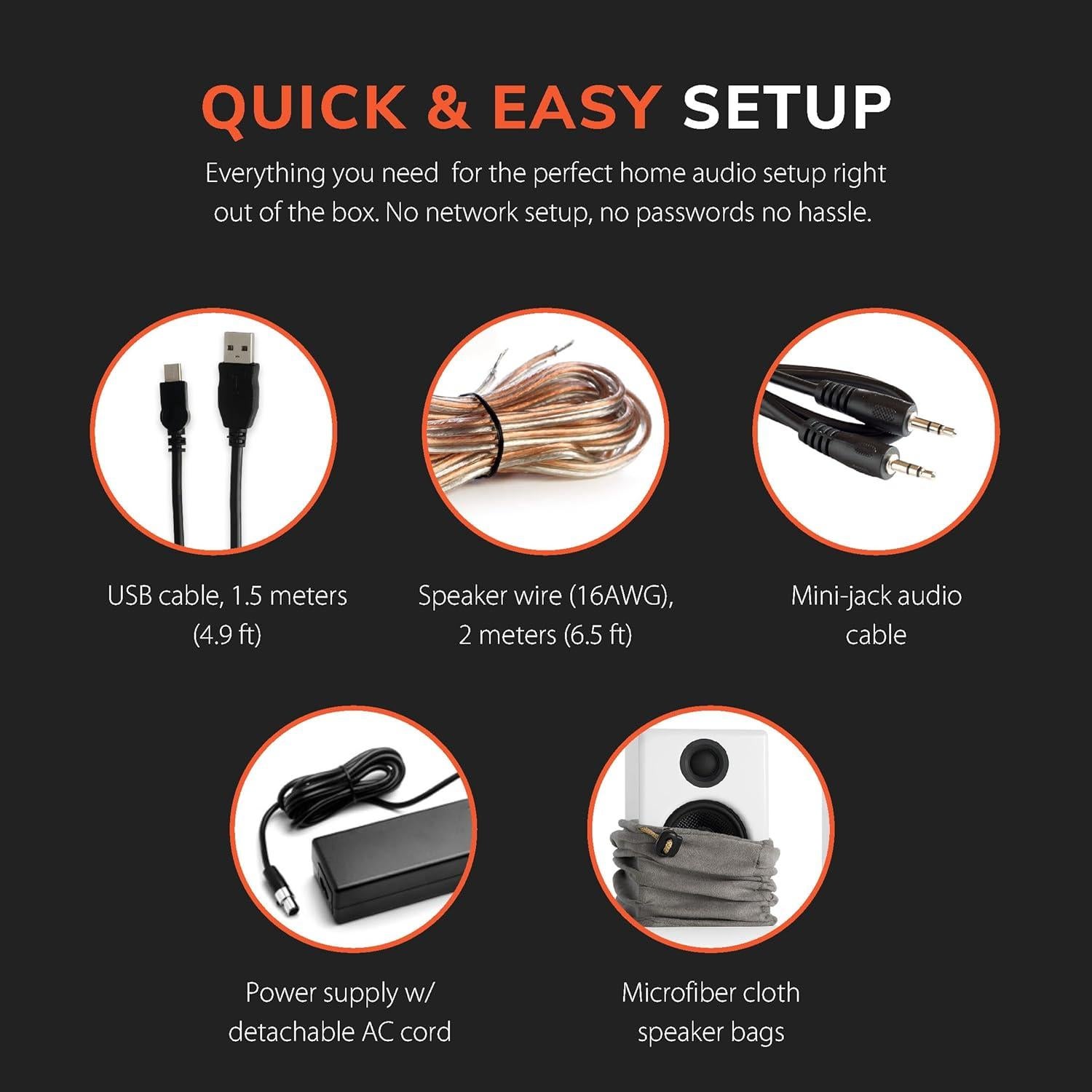 QUICK & EASY SETUP

Everything you need  for the perfect home audio setup right out of the box. No network setup, no passwords no hassle.

USB cable, 1.5 meters (4.9 ft)

Speaker wire (16AWG), 2 meters (6.5 ft)

Mini-jack audio cable

Power supply w/ detachable AC cord

Microfiber cloth speaker bags