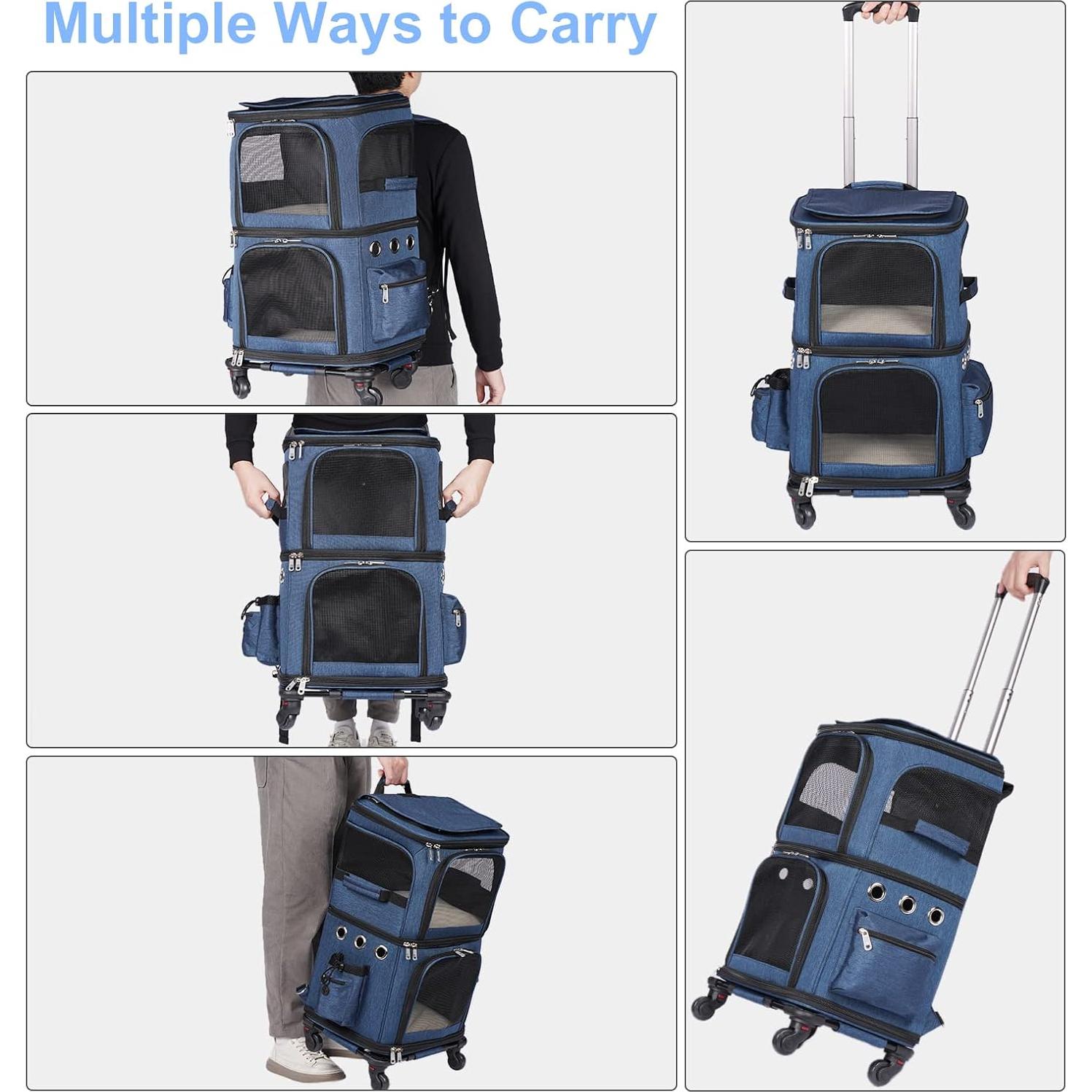 Multiple Ways to Carry