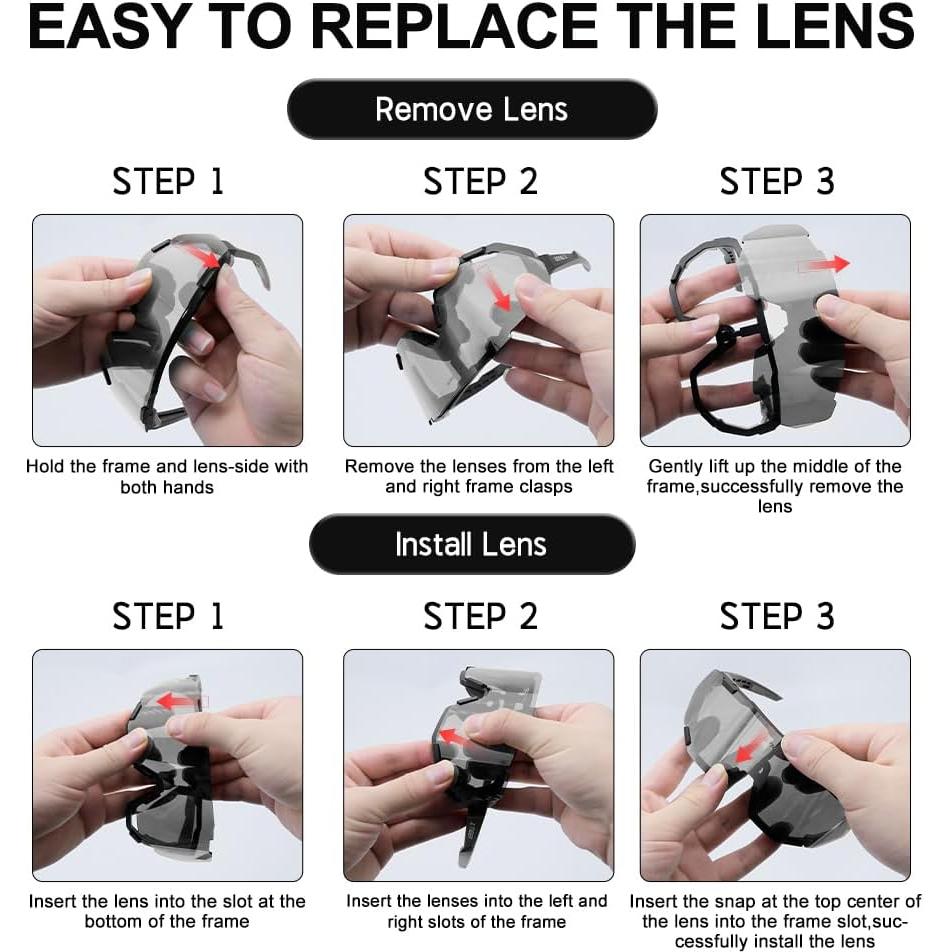 EASY TO REPLACE THE LENS

Remove Lens

STEP 1

Hold the frame and lens-side with both hands

STEP 2

Remove the lenses from the left and right frame clasps

STEP 3

Gently lift up the middle of the frame,successfully remove the lens

Install Lens

STEP 1

Insert the lens into the slot at the bottom of the frame

STEP 2

Insert the lenses into the left and right slots of the frame

STEP 3

Insert the snap at the top center of the lens into the frame slot,successfully install the lens