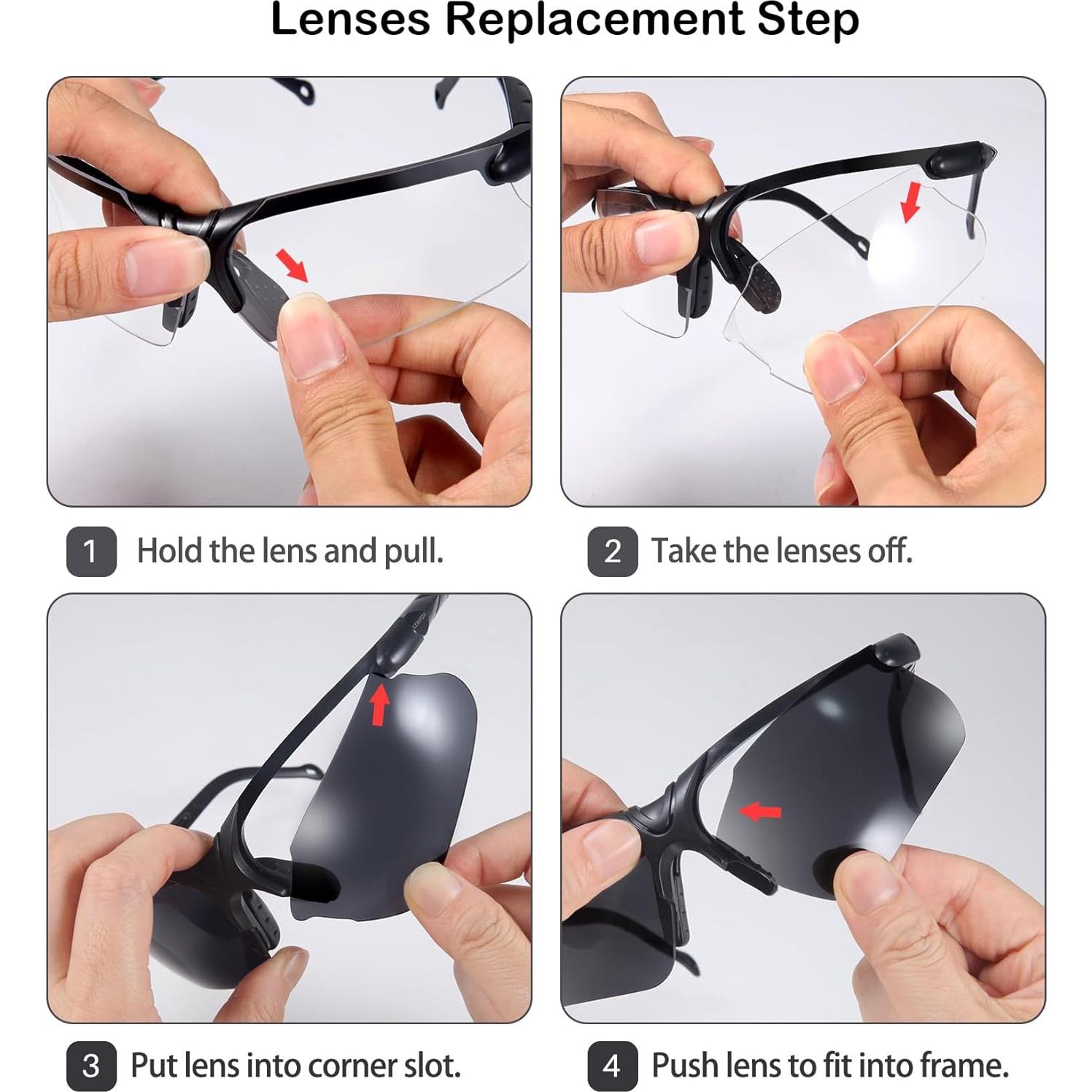 Lenses Replacement Step

1 Hold the lens and pull.

2 Take the lenses off.

3 Put lens into corner slot.

4 Push lens to fit into frame.