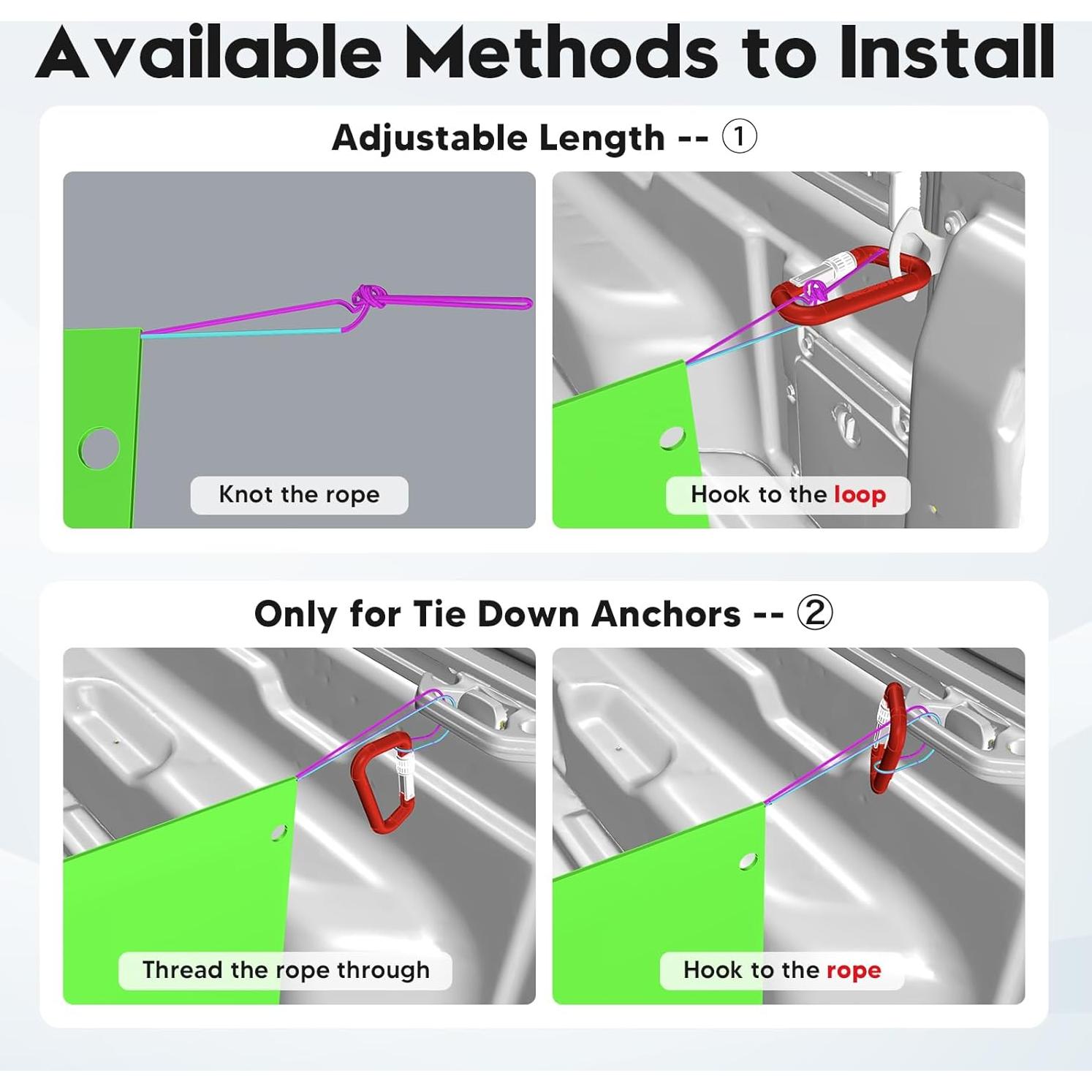 Available Methods to Install

Adjustable Length -- ①

Knot the rope

Hook to the loop

Only for Tie Down Anchors -- ②

Thread the rope through

Hook to the rope