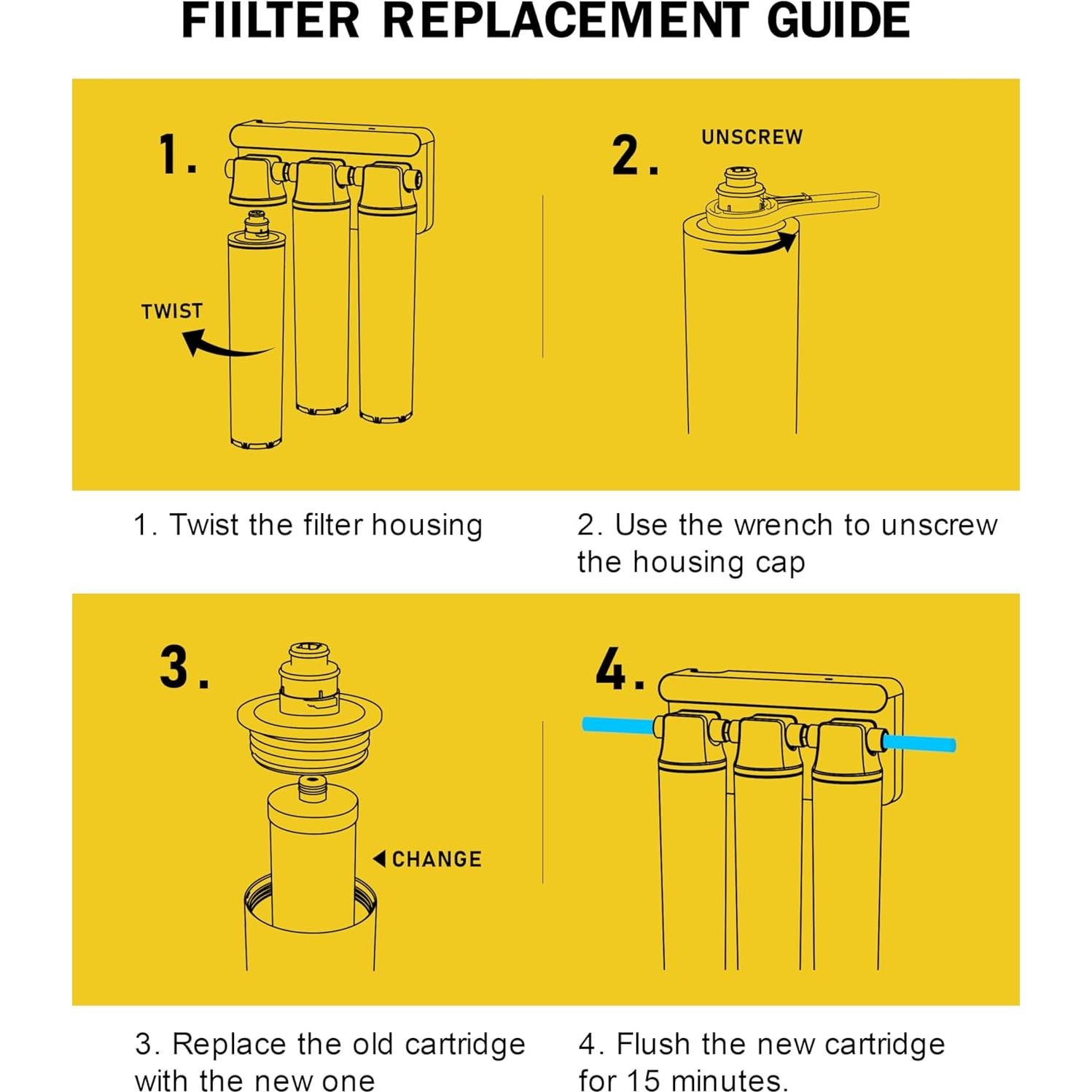 FIILTER REPLACEMENT GUIDE

1.

TWIST

2.

UNSCREW

1. Twist the filter housing

2. Use the wrench to unscrew the housing cap

3.

CHANGE

4.

3. Replace the old cartridge with the new one

4. Flush the new cartridge for 15 minutes.