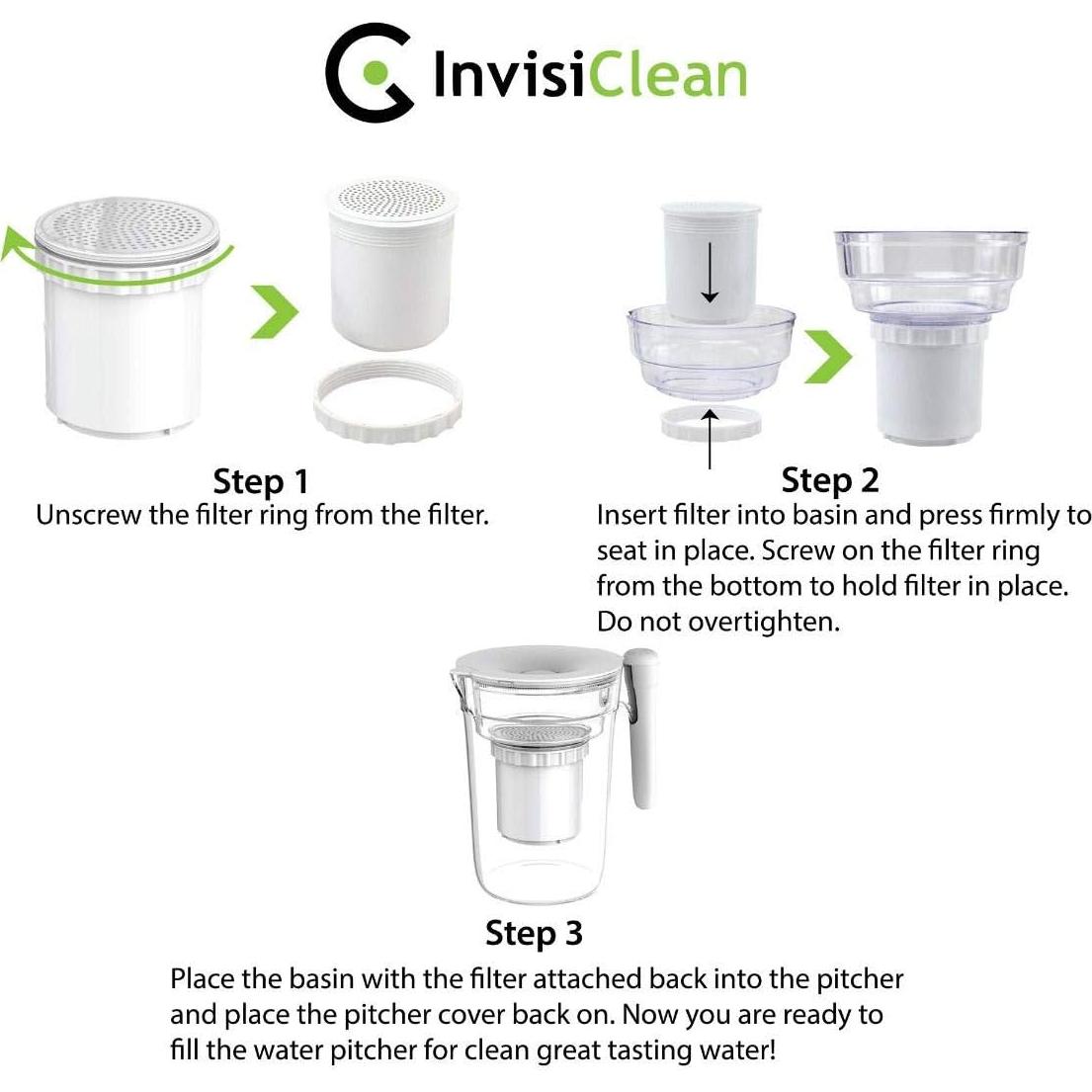 InvisiClean

Step 1
Unscrew the filter ring from the filter.

Step 2
Insert filter into basin and press firmly to seat in place. Screw on the filter ring from the bottom to hold filter in place. Do not overtighten.

Step 3
Place the basin with the filter attached back into the pitcher and place the pitcher cover back on. Now you are ready to fill the water pitcher for clean great tasting water!