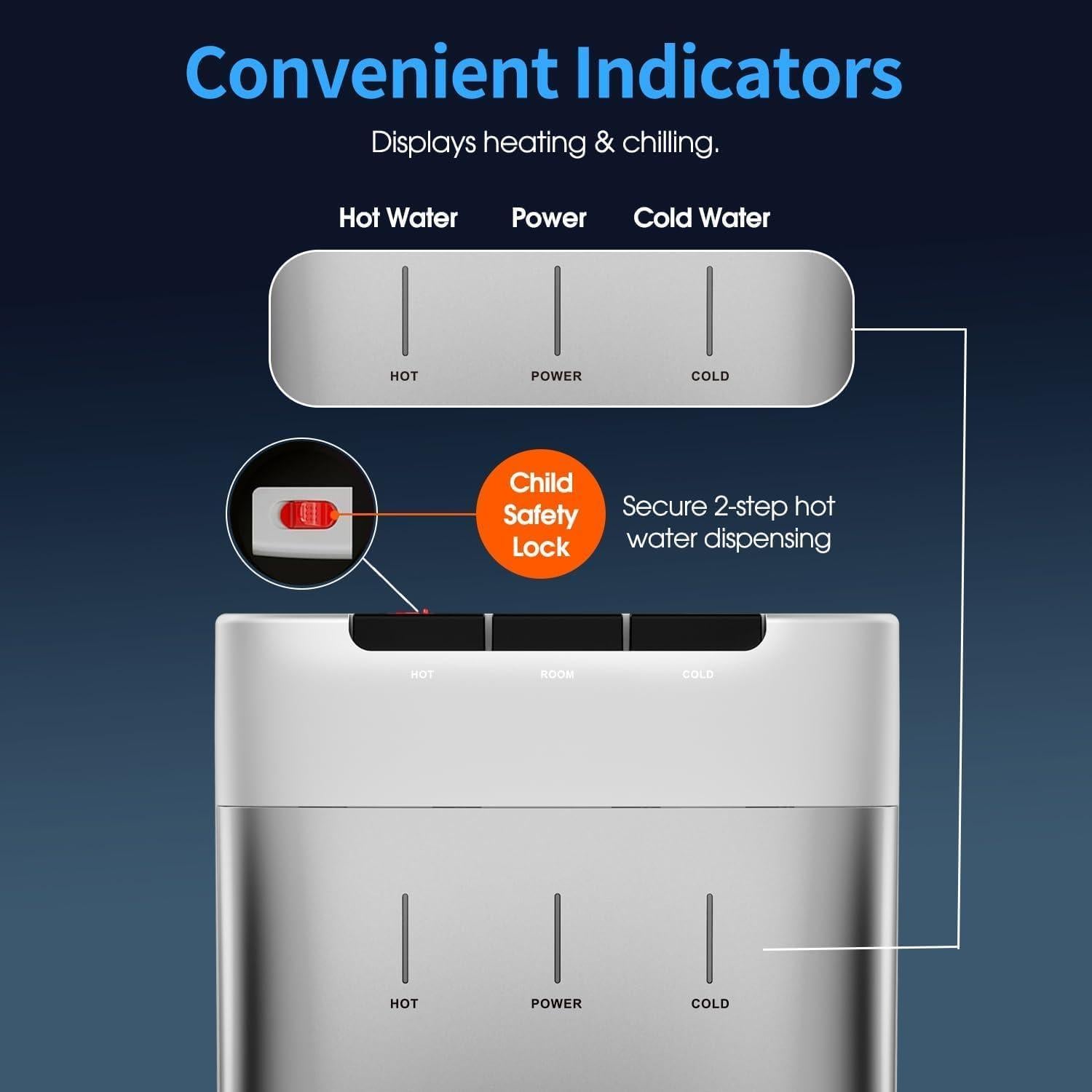 Convenient Indicators

Displays heating & chilling.

Hot Water Power Cold Water

HOT POWER COLD

Child Safety Lock

Secure 2-step hot water dispensing

HOT ROOM COLD

HOT POWER COLD