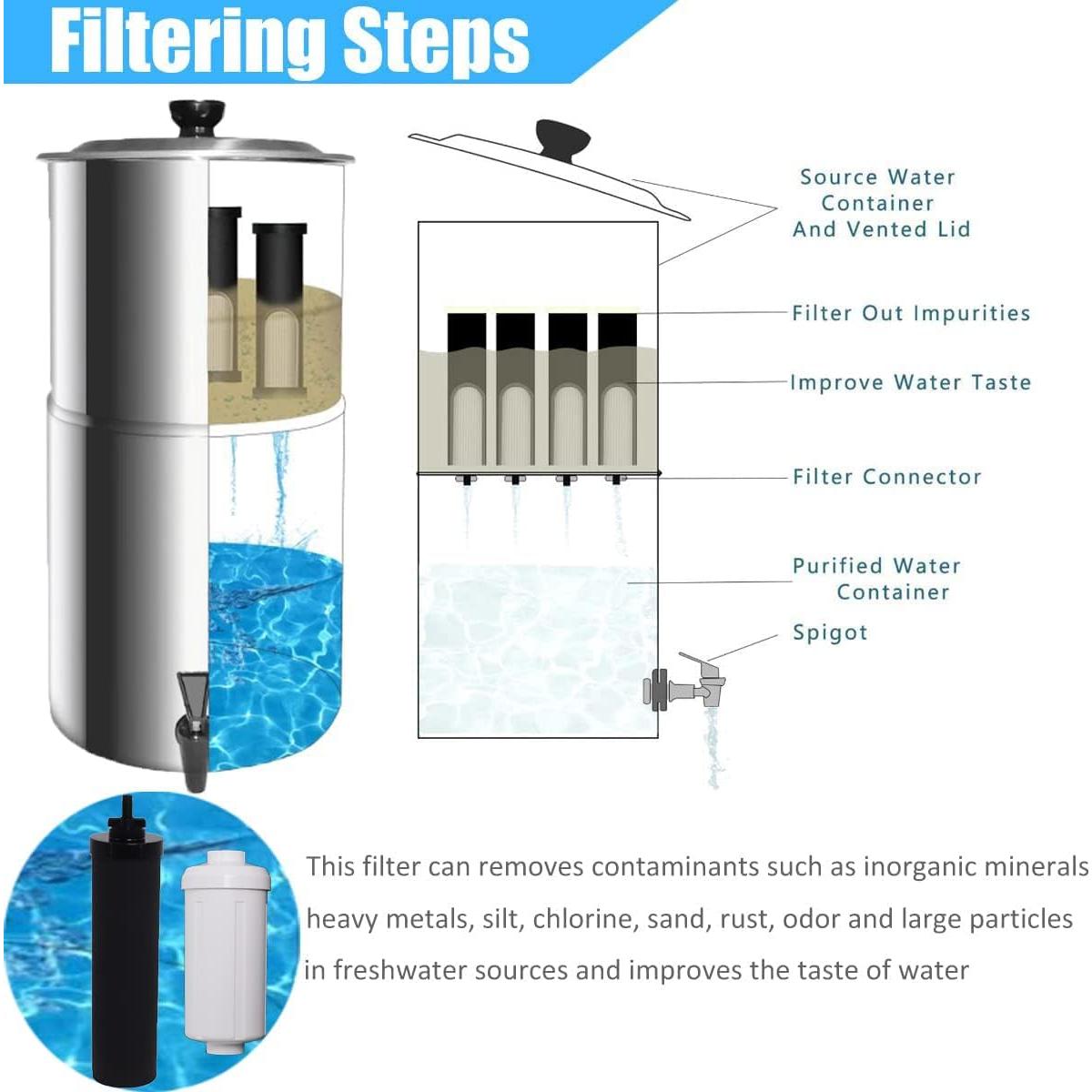 Filtering Steps

Source Water Container And Vented Lid

Filter Out Impurities

Improve Water Taste

Filter Connector

Purified Water Container

Spigot

This filter can removes contaminants such as inorganic minerals heavy metals, silt, chlorine, sand, rust, odor and large particles in freshwater sources and improves the taste of water