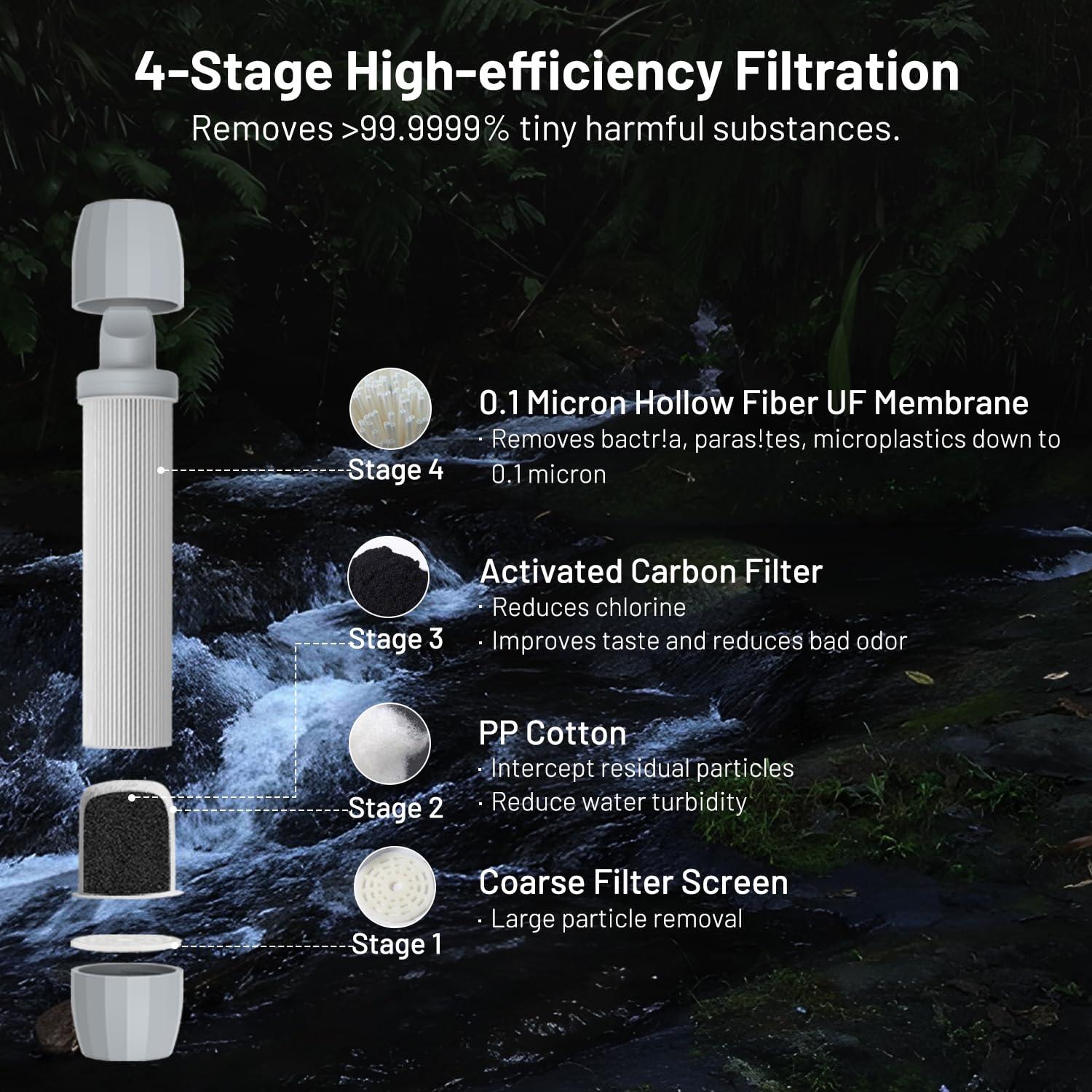 4-Stage High-efficiency Filtration
Removes >99.9999% tiny harmful substances.

Stage 4
0.1 Micron Hollow Fiber UF Membrane
· Removes bactr!a, paras!tes, microplastics down to 0.1 micron

Stage 3
Activated Carbon Filter
· Reduces chlorine
· Improves taste and reduces bad odor

Stage 2
PP Cotton
· Intercept residual particles
· Reduce water turbidity

Stage 1
Coarse Filter Screen
· Large particle removal