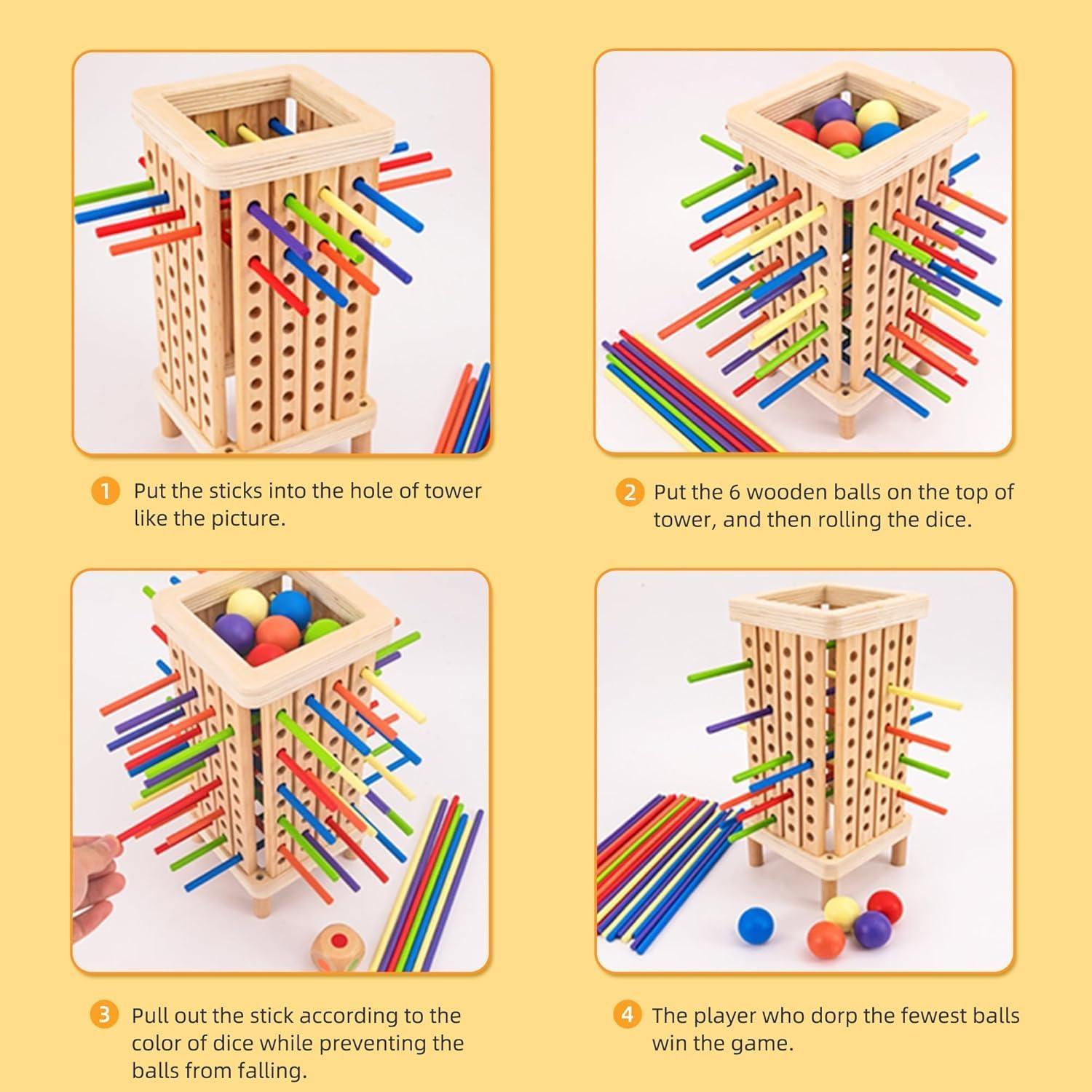 1 Put the sticks into the hole of tower like the picture.

2 Put the 6 wooden balls on the top of tower, and then rolling the dice.

3 Pull out the stick according to the color of dice while preventing the balls from falling.

4 The player who dorp the fewest balls win the game.