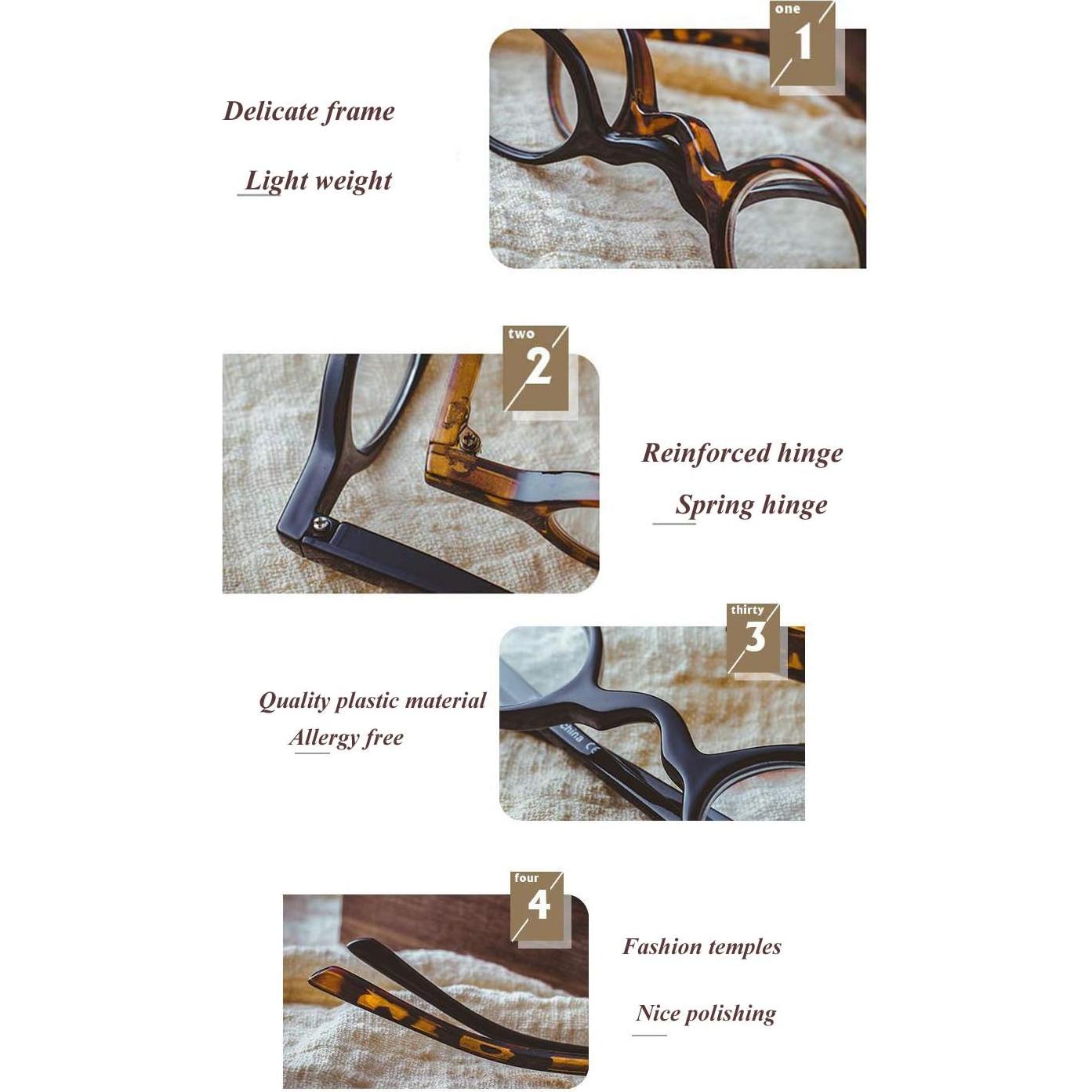 one
1

Delicate frame

Light weight

two
2

Reinforced hinge

Spring hinge

thirty
3

Quality plastic material

Allergy free

China CE

four
4

Fashion temples

Nice polishing