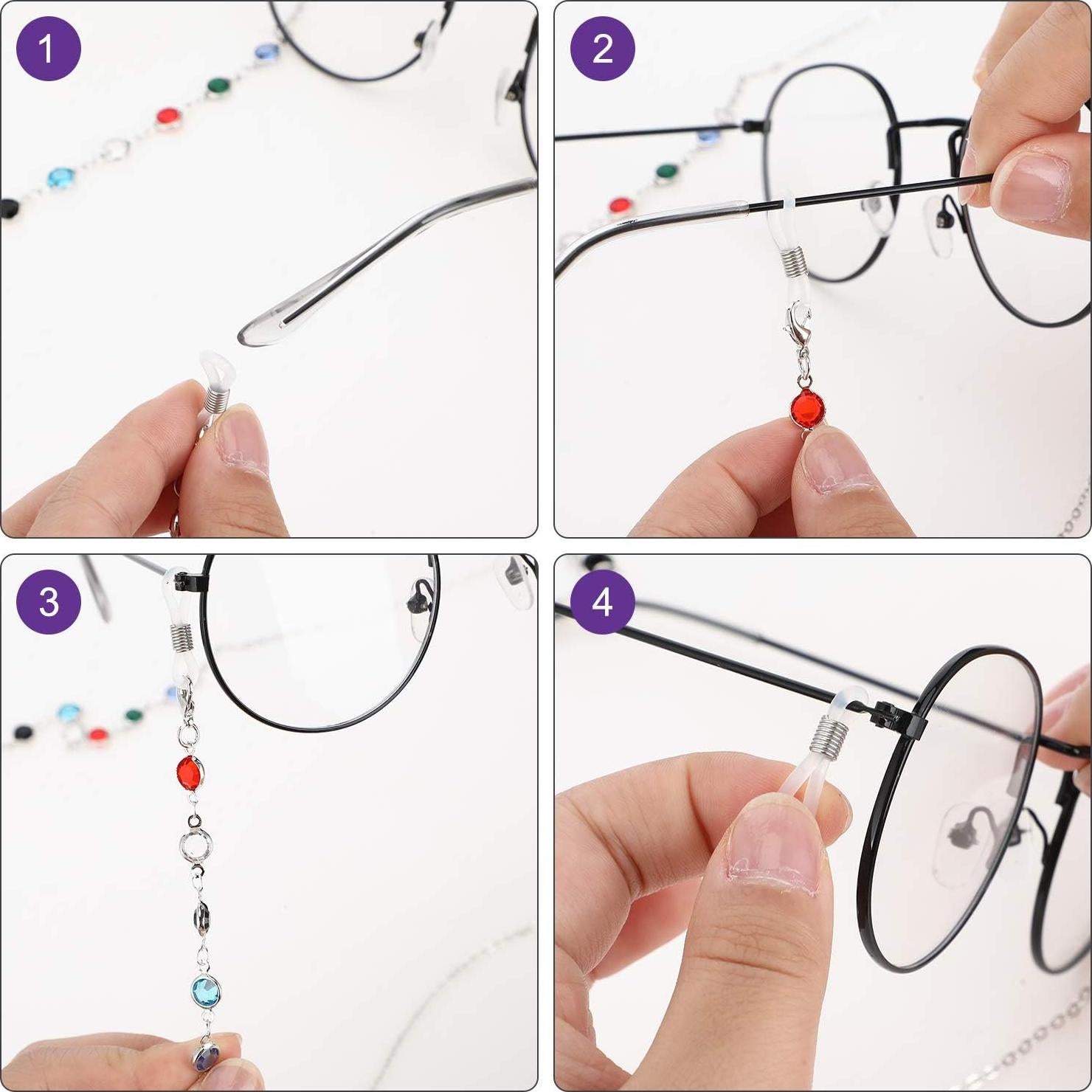 1

2

3

4