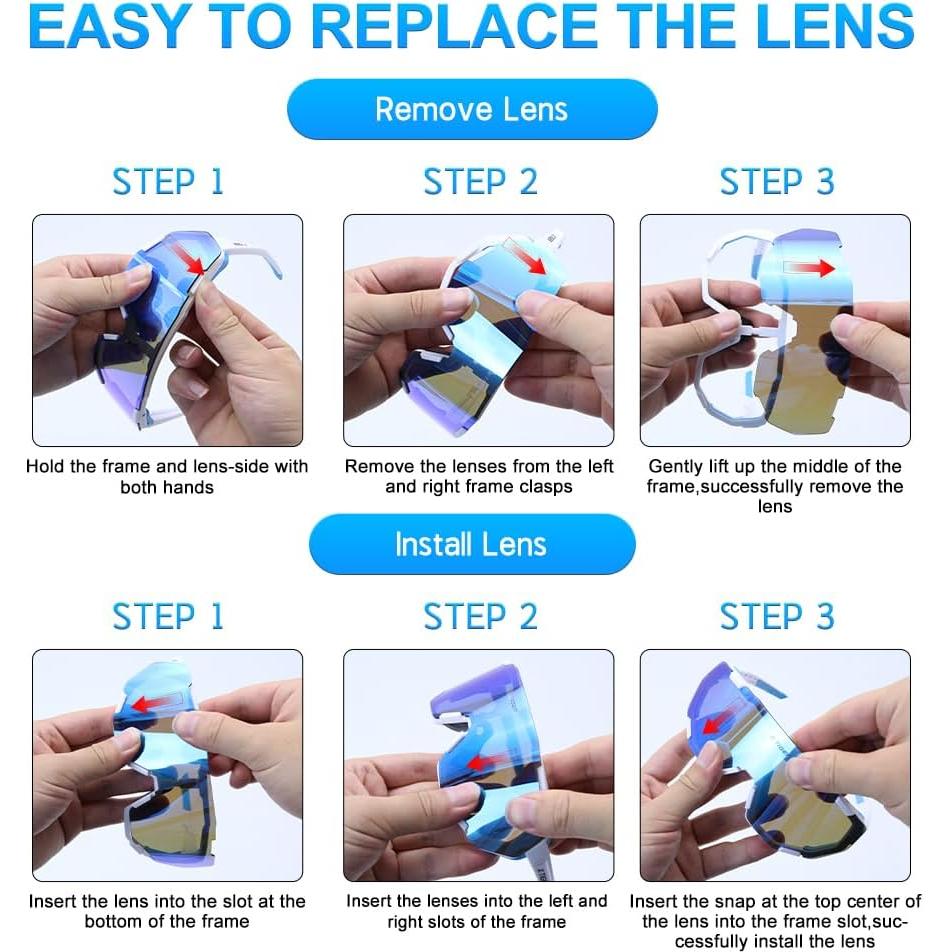 EASY TO REPLACE THE LENS

Remove Lens

STEP 1

Hold the frame and lens-side with both hands

STEP 2

Remove the lenses from the left and right frame clasps

STEP 3

Gently lift up the middle of the frame,successfully remove the lens

Install Lens

STEP 1

Insert the lens into the slot at the bottom of the frame

STEP 2

Insert the lenses into the left and right slots of the frame

STEP 3

Insert the snap at the top center of the lens into the frame slot,successfully install the lens