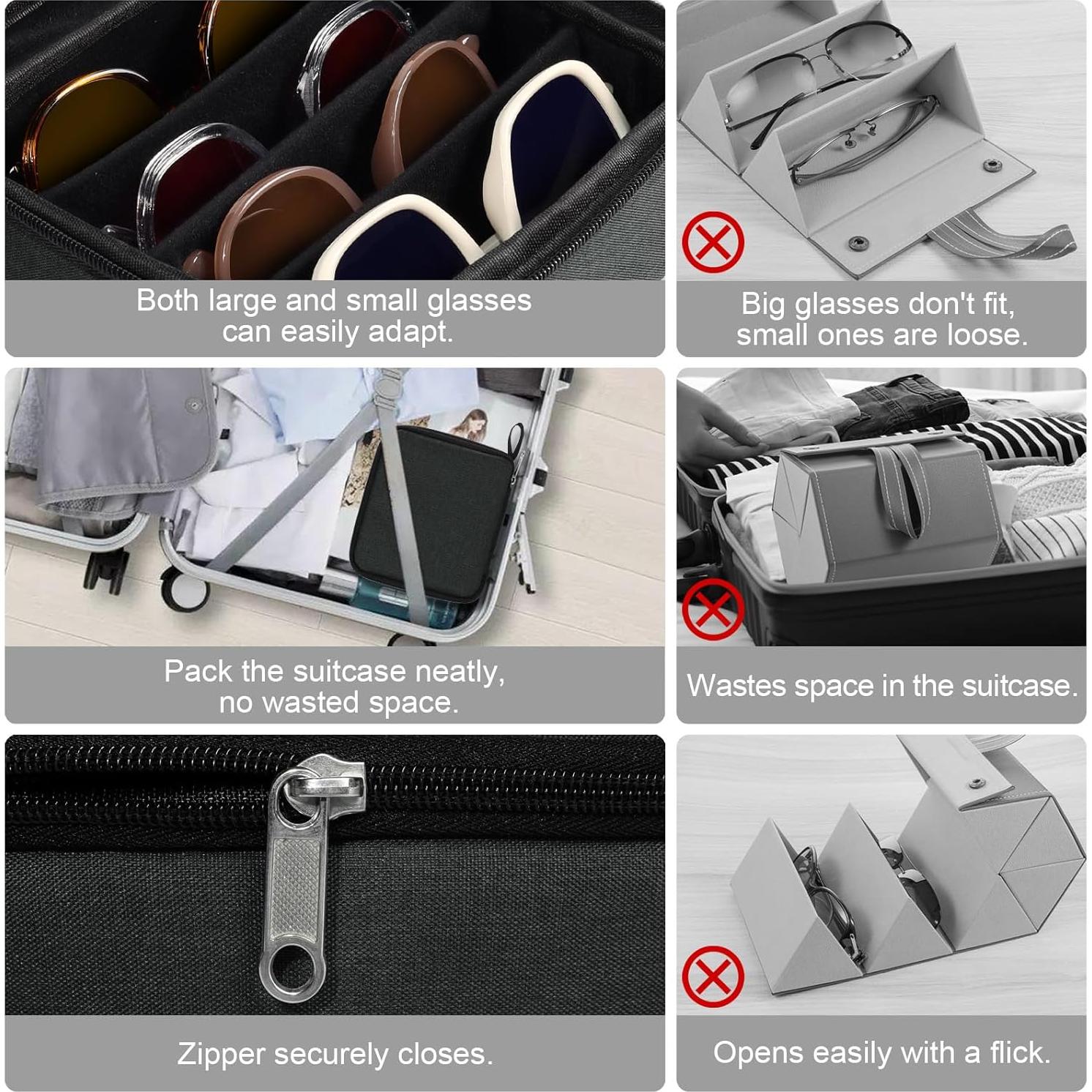 Both large and small glasses can easily adapt.

Big glasses don't fit, small ones are loose.

Pack the suitcase neatly, no wasted space.

Wastes space in the suitcase.

Zipper securely closes.

Opens easily with a flick.