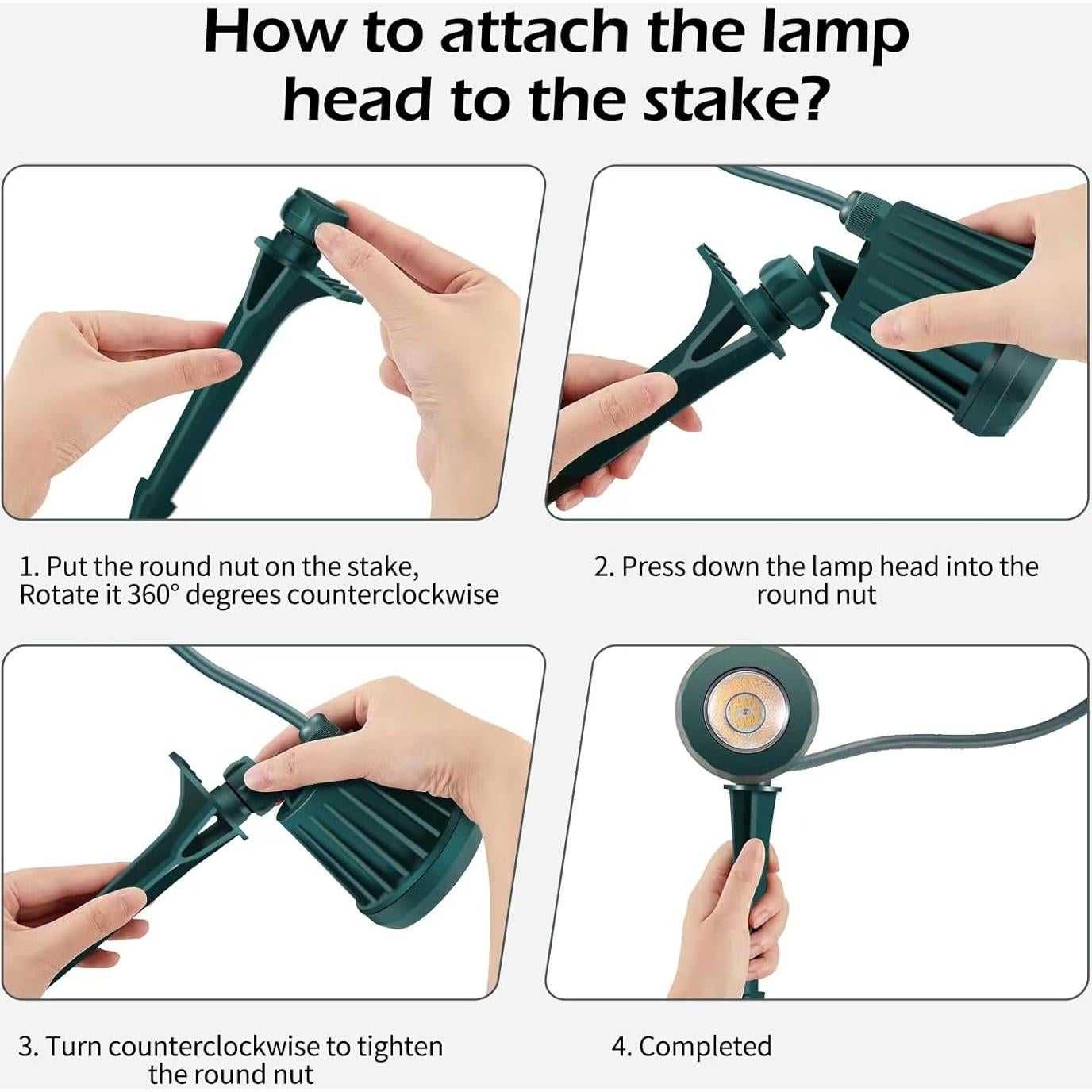 How to attach the lamp head to the stake?

1. Put the round nut on the stake, Rotate it 360° degrees counterclockwise

2. Press down the lamp head into the round nut

3. Turn counterclockwise to tighten the round nut

4. Completed