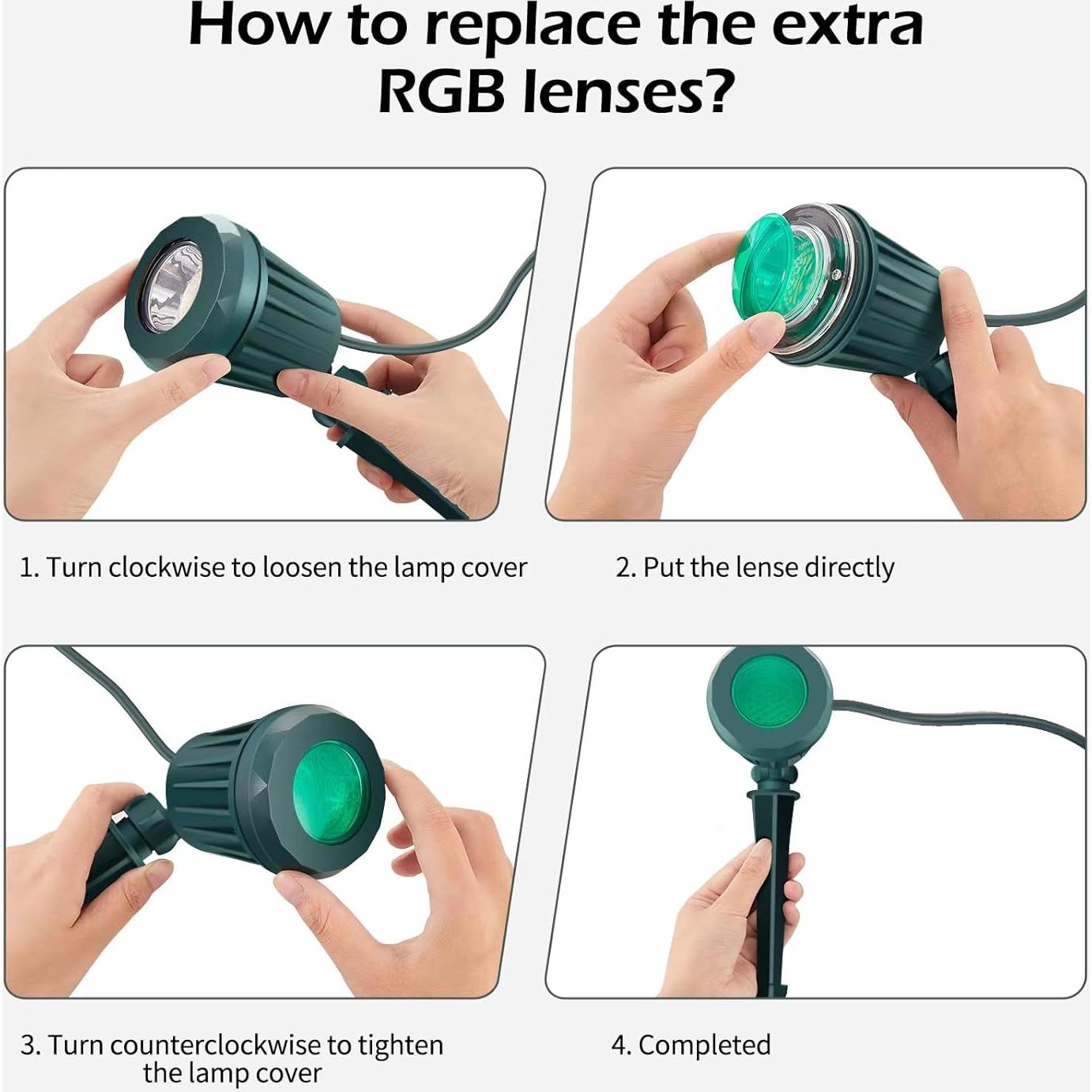 How to replace the extra RGB lenses?

1. Turn clockwise to loosen the lamp cover

2. Put the lense directly

3. Turn counterclockwise to tighten the lamp cover

4. Completed