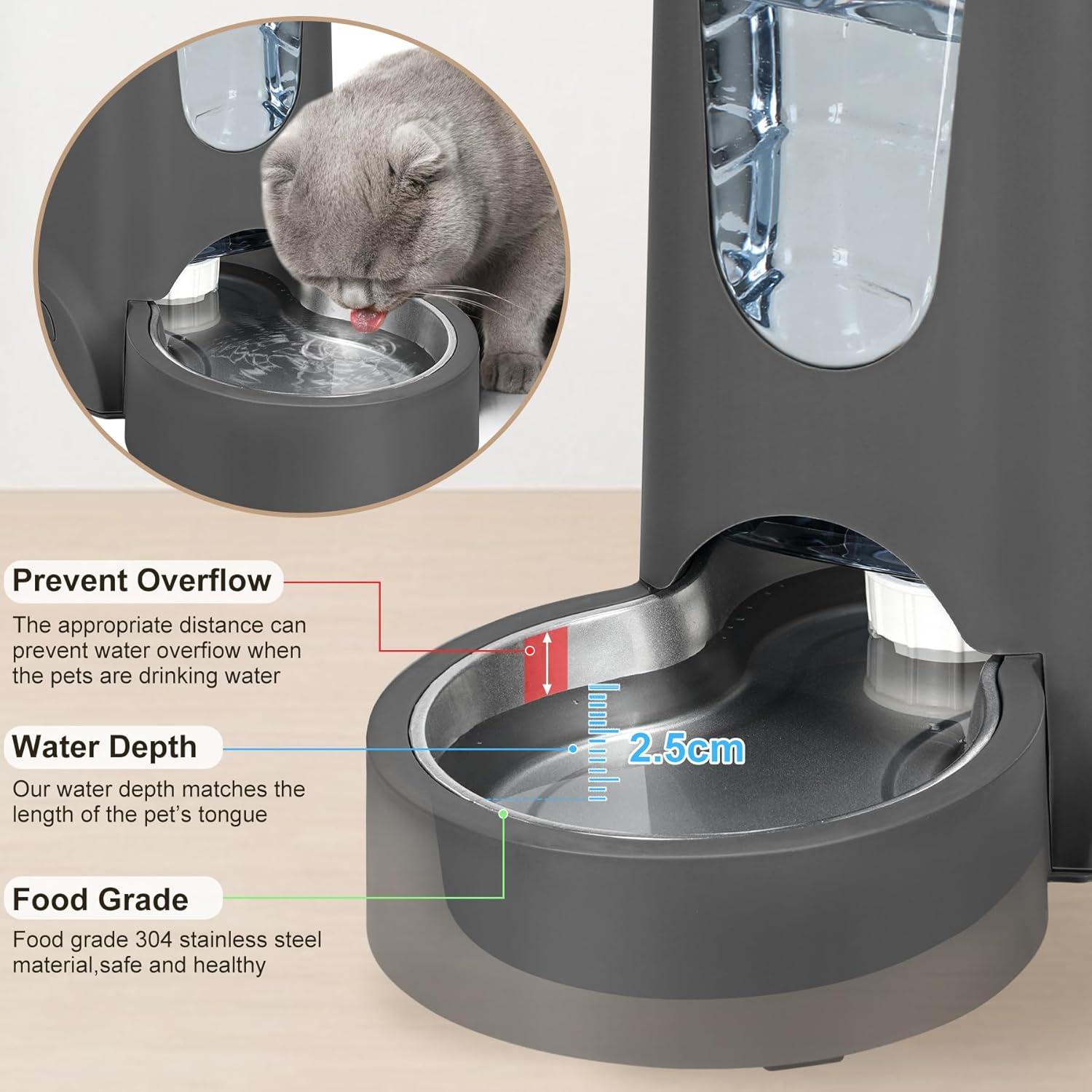 Prevent Overflow

The appropriate distance can prevent water overflow when the pets are drinking water

Water Depth

Our water depth matches the length of the pet's tongue

2.5cm

Food Grade

Food grade 304 stainless steel material,safe and healthy