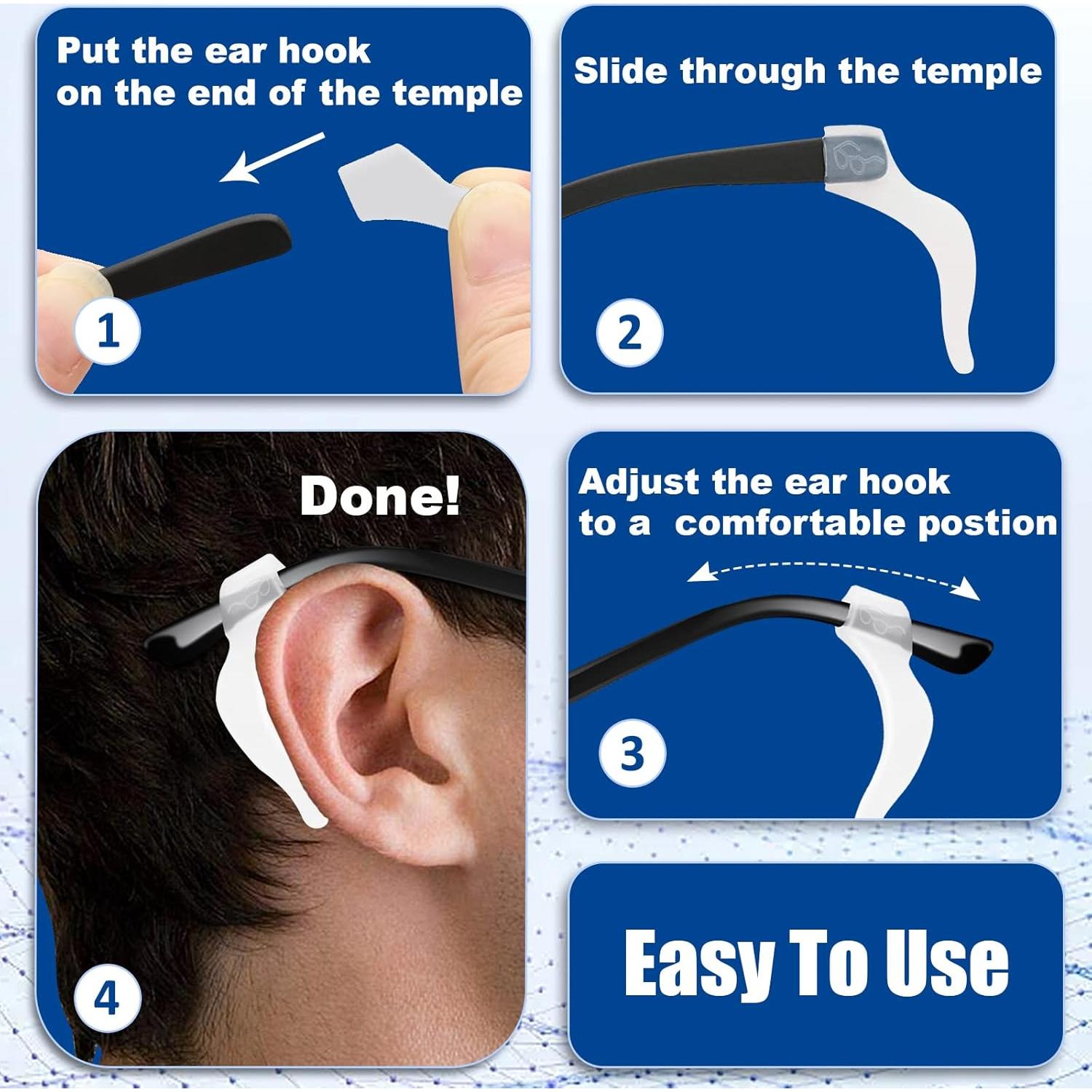 Put the ear hook on the end of the temple

1

Slide through the temple

2

Done!

4

Adjust the ear hook to a comfortable postion

3

Easy To Use