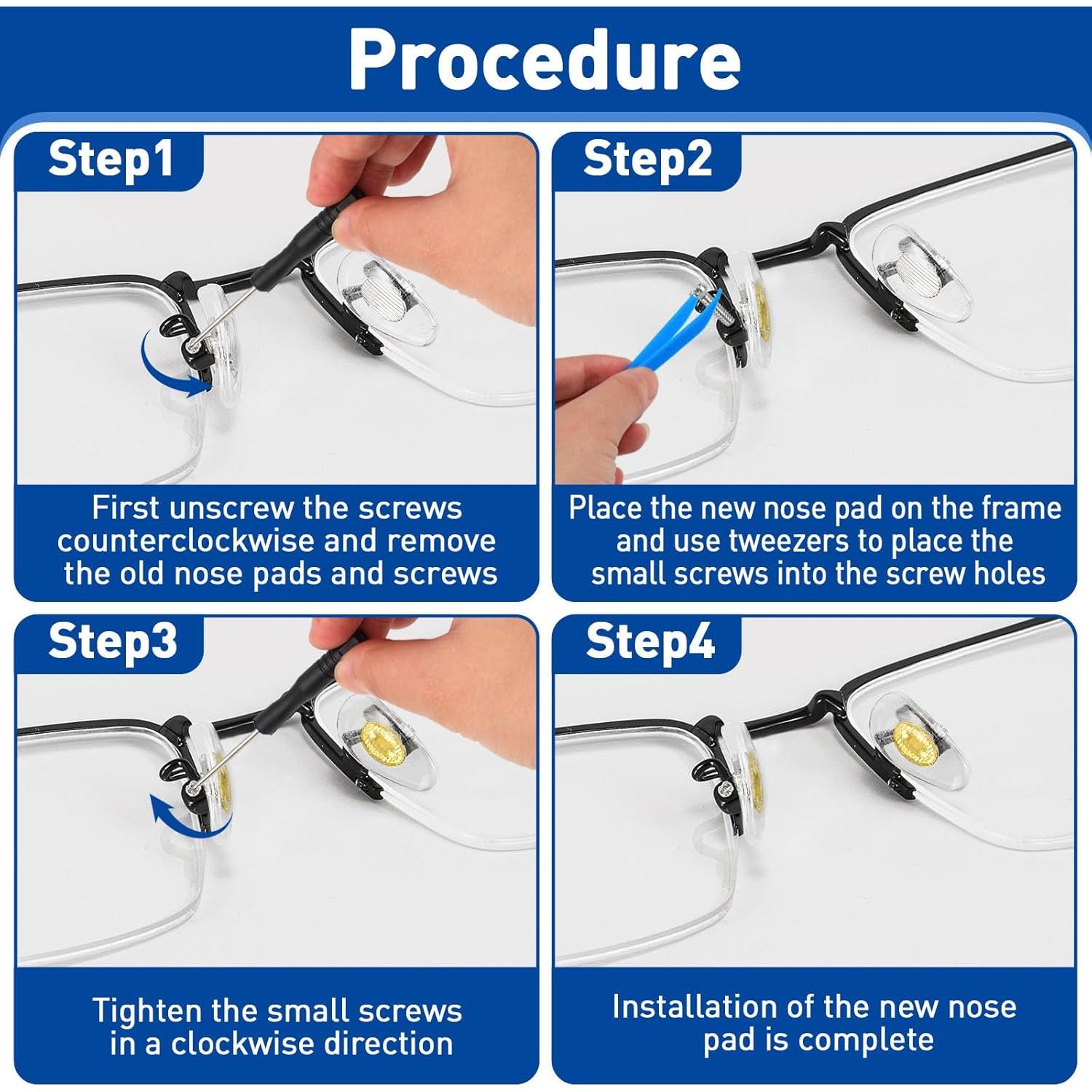 Procedure

Step1

First unscrew the screws counterclockwise and remove the old nose pads and screws

Step2

Place the new nose pad on the frame and use tweezers to place the small screws into the screw holes

Step3

Tighten the small screws in a clockwise direction

Step4

Installation of the new nose pad is complete