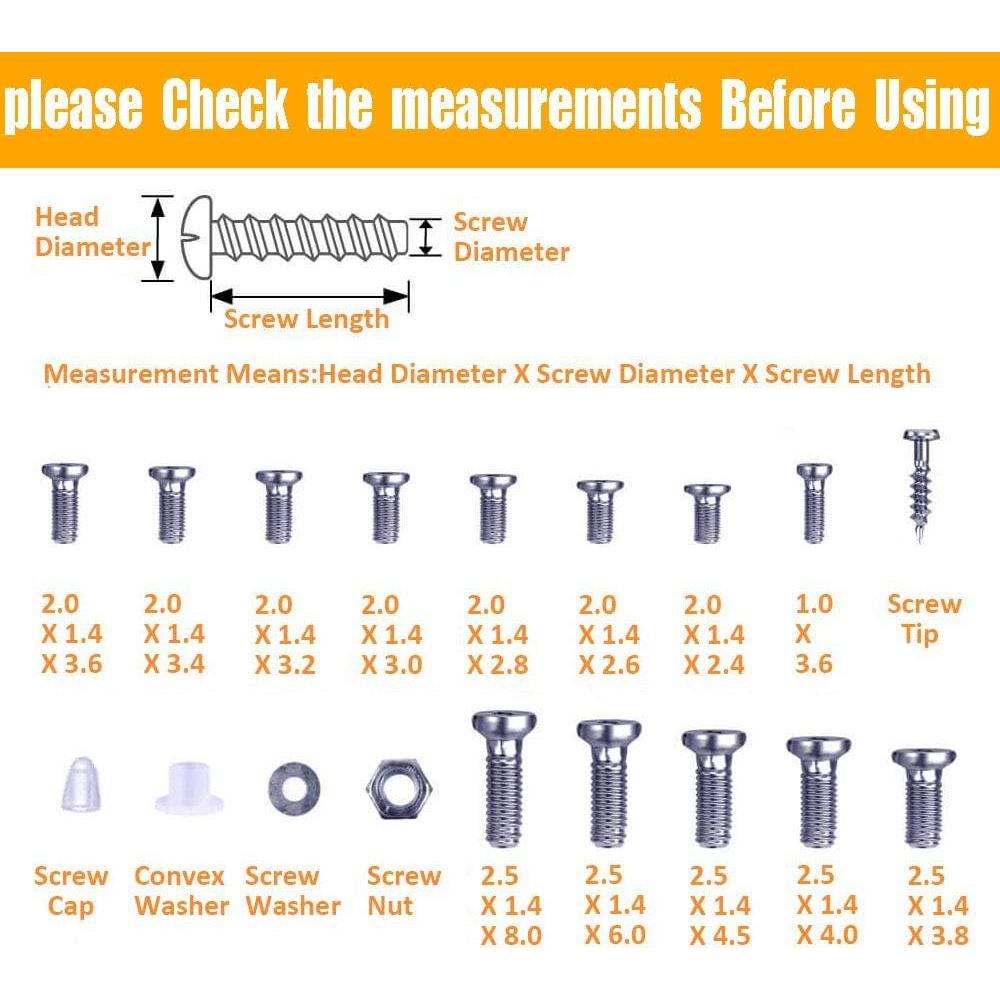 please Check the measurements Before Using

Head Diameter

Screw Diameter

Screw Length

Measurement Means:Head Diameter X Screw Diameter X Screw Length

2.0 X 1.4 X 3.6

2.0 X 1.4 X 3.4

2.0 X 1.4 X 3.2

2.0 X 1.4 X 3.0

2.0 X 1.4 X 2.8

2.0 X 1.4 X 2.6

2.0 X 1.4 X 2.4

1.0 X 3.6

Screw Tip

Screw Cap

Convex Washer

Screw Washer

Screw Nut

2.5 X 1.4 X 8.0

2.5 X 1.4 X 6.0

2.5 X 1.4 X 4.5

2.5 X 1.4 X 4.0

2.5 X 1.4 X 3.8