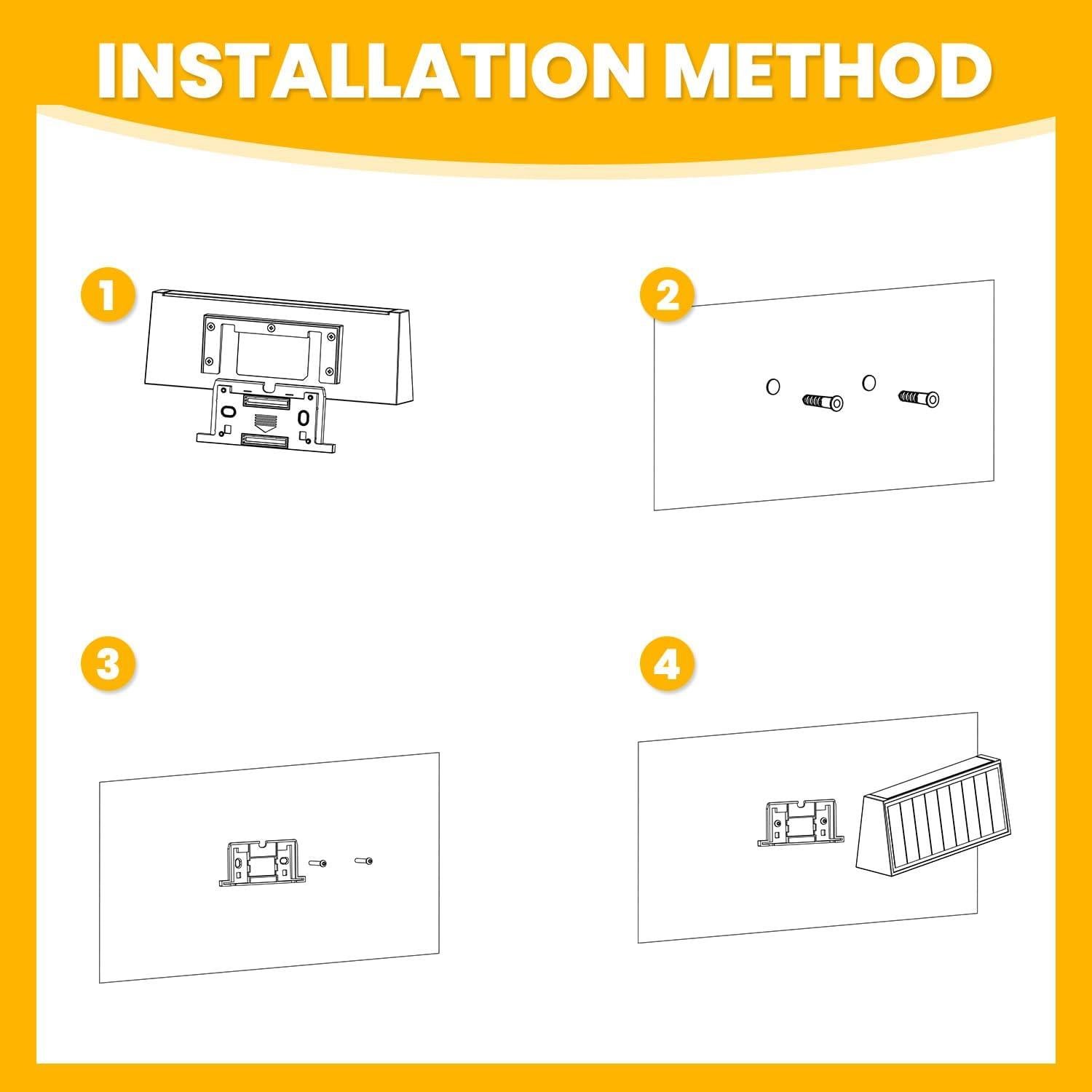 INSTALLATION METHOD

1

2

3

4