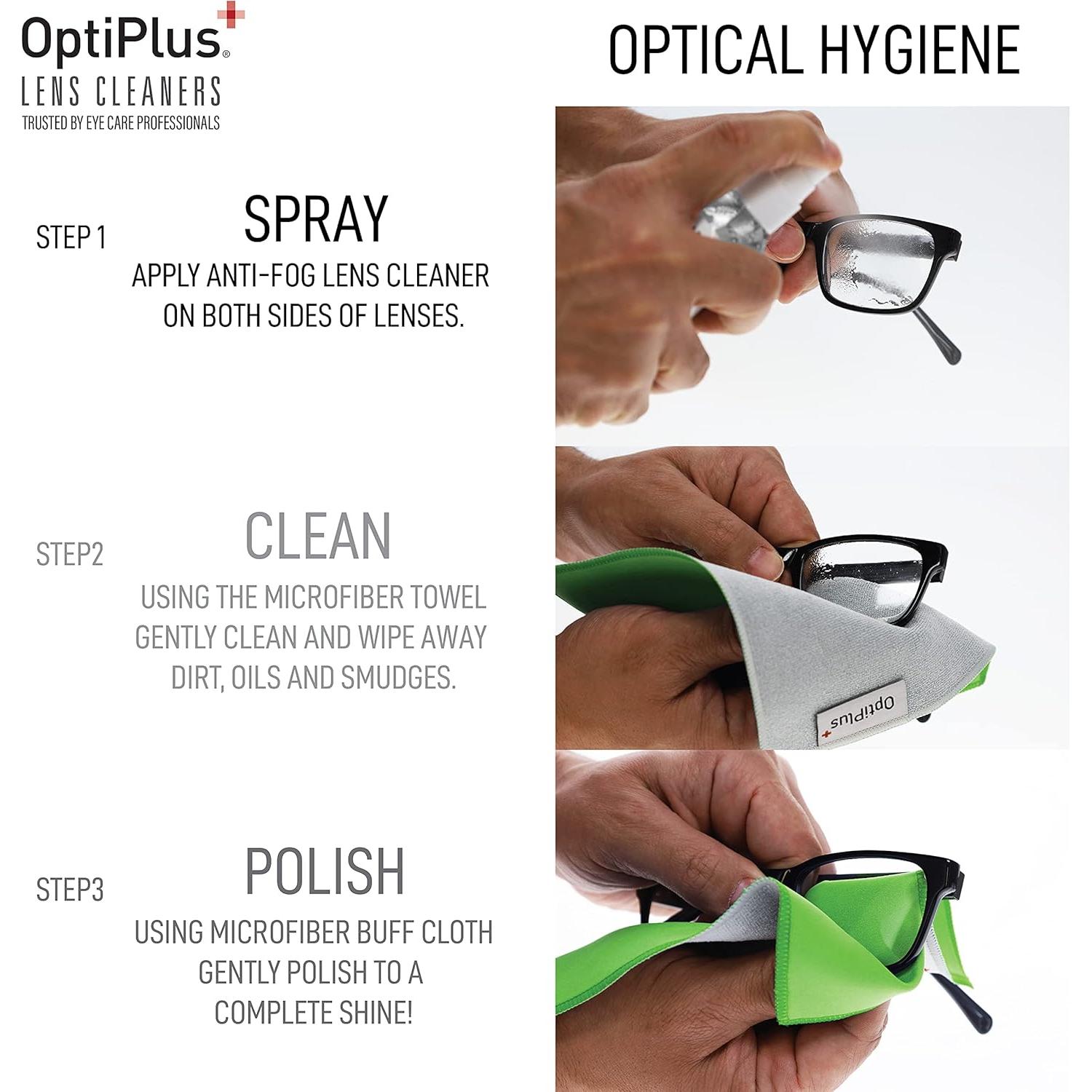 OptiPlus®
LENS CLEANERS
TRUSTED BY EYE CARE PROFESSIONALS

OPTICAL HYGIENE

STEP 1

SPRAY
APPLY ANTI-FOG LENS CLEANER ON BOTH SIDES OF LENSES.

STEP2

CLEAN
USING THE MICROFIBER TOWEL GENTLY CLEAN AND WIPE AWAY DIRT, OILS AND SMUDGES.

OptiPlus

STEP3

POLISH
USING MICROFIBER BUFF CLOTH GENTLY POLISH TO A COMPLETE SHINE!