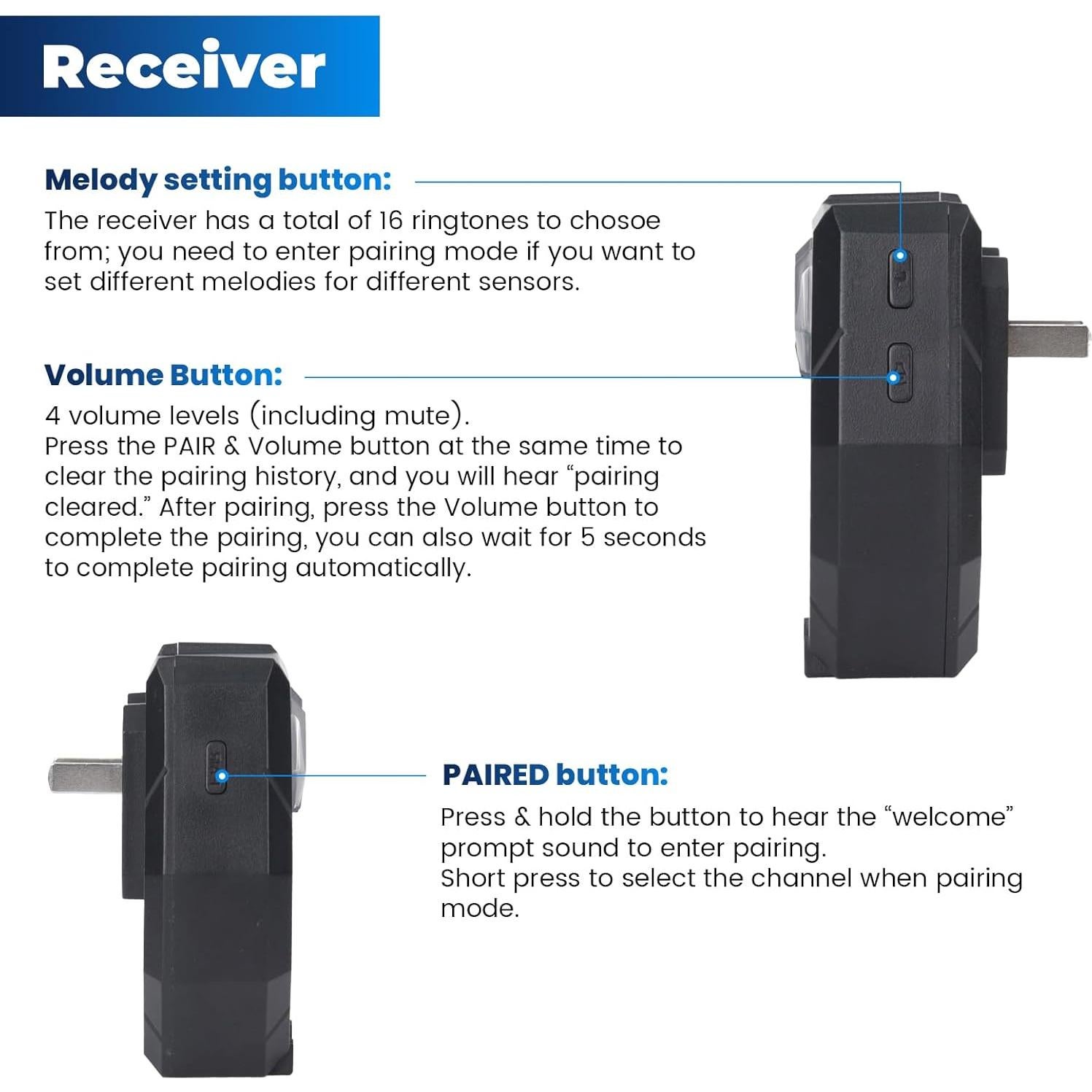 Receiver

Melody setting button:
The receiver has a total of 16 ringtones to chosoe from; you need to enter pairing mode if you want to set different melodies for different sensors.

Volume Button:
4 volume levels (including mute).
Press the PAIR & Volume button at the same time to clear the pairing history, and you will hear "pairing cleared." After pairing, press the Volume button to complete the pairing, you can also wait for 5 seconds to complete pairing automatically.

PAIRED button:
Press & hold the button to hear the "welcome" prompt sound to enter pairing.
Short press to select the channel when pairing mode.