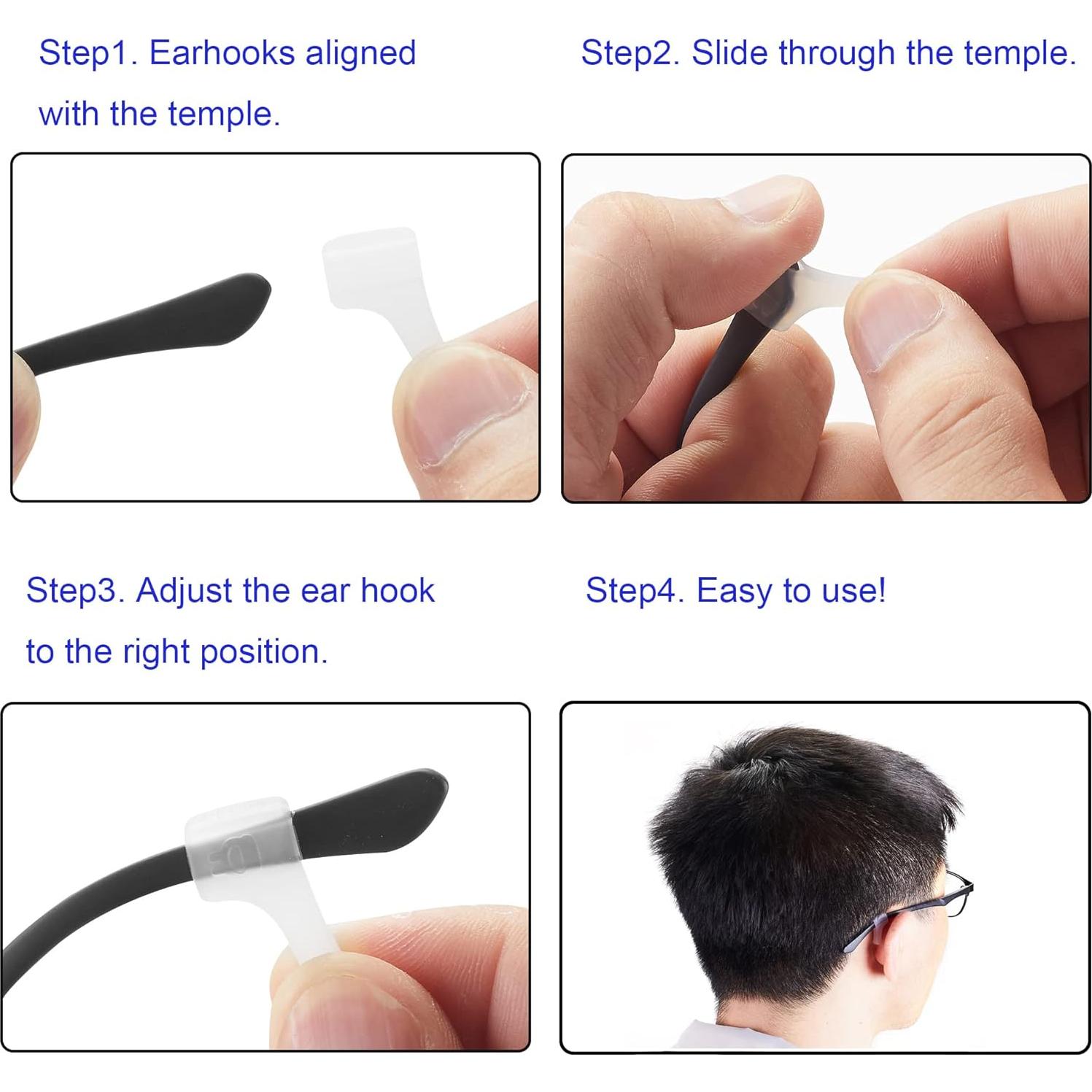 Step1. Earhooks aligned with the temple.

Step2. Slide through the temple.

Step3. Adjust the ear hook to the right position.

Step4. Easy to use!