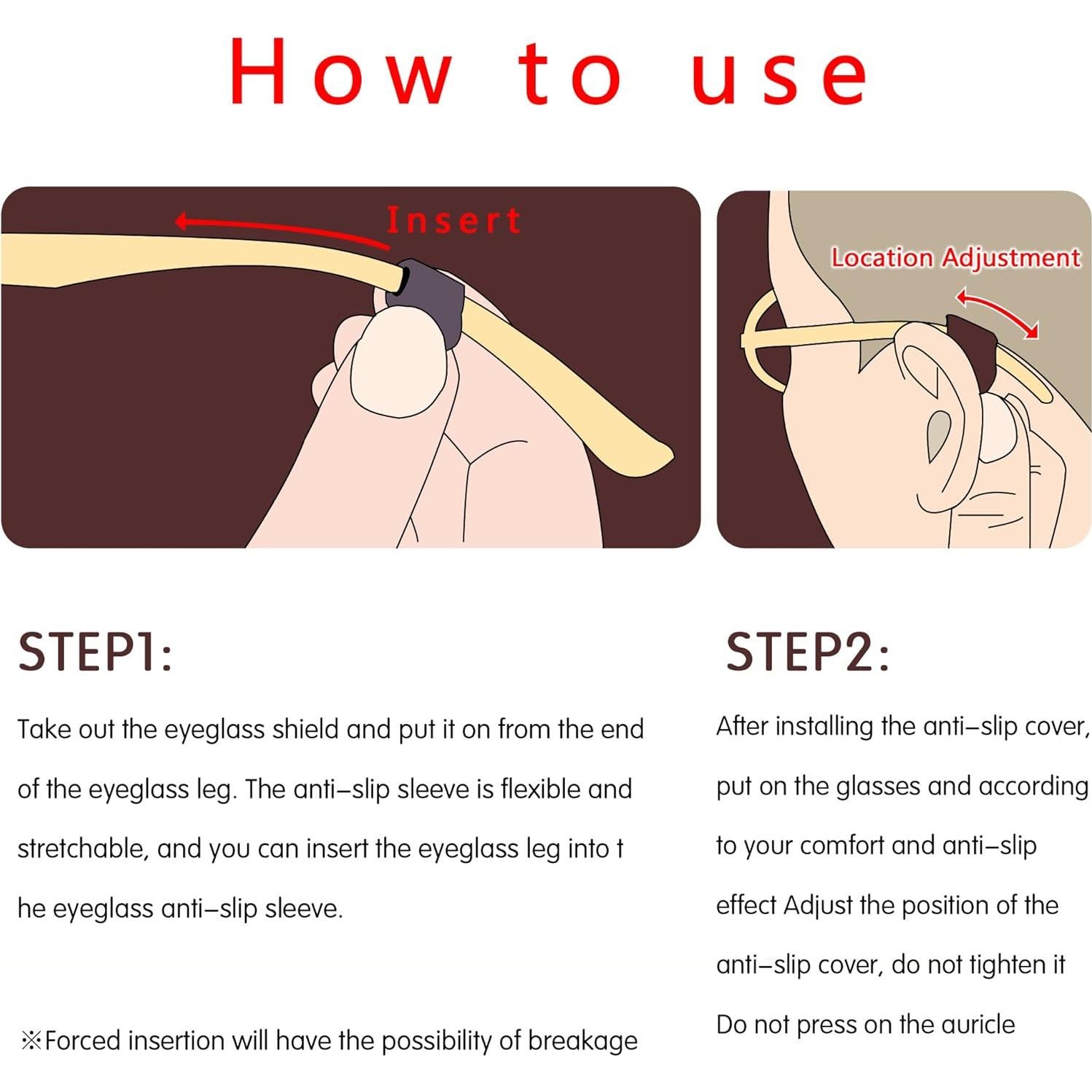 How to use

Insert

Location Adjustment

STEP1:

Take out the eyeglass shield and put it on from the end of the eyeglass leg. The anti–slip sleeve is flexible and stretchable, and you can insert the eyeglass leg into t he eyeglass anti–slip sleeve.

※Forced insertion will have the possibility of breakage

STEP2:

After installing the anti–slip cover, put on the glasses and according to your comfort and anti–slip effect Adjust the position of the anti–slip cover, do not tighten it Do not press on the auricle