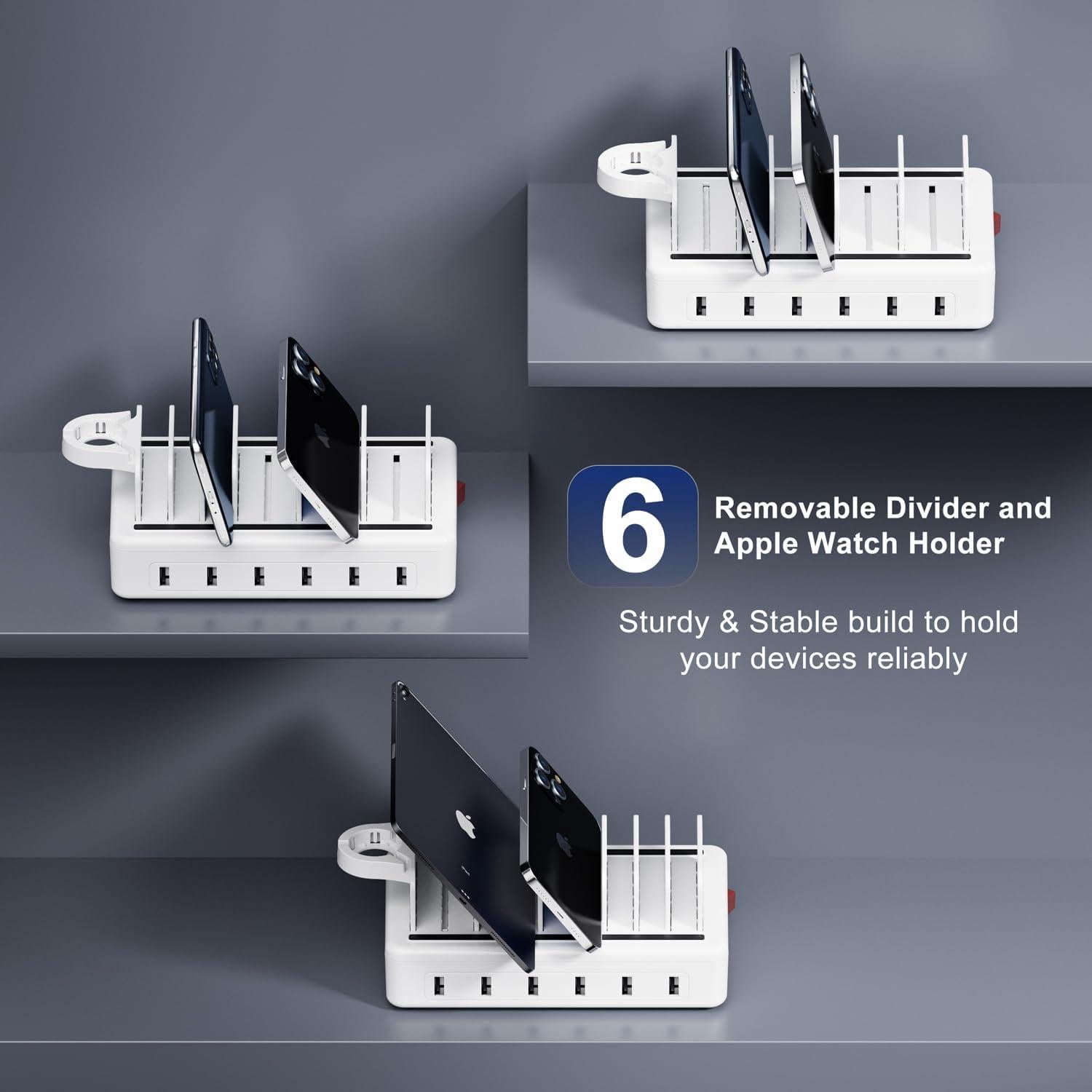 6

Removable Divider and Apple Watch Holder

Sturdy & Stable build to hold your devices reliably