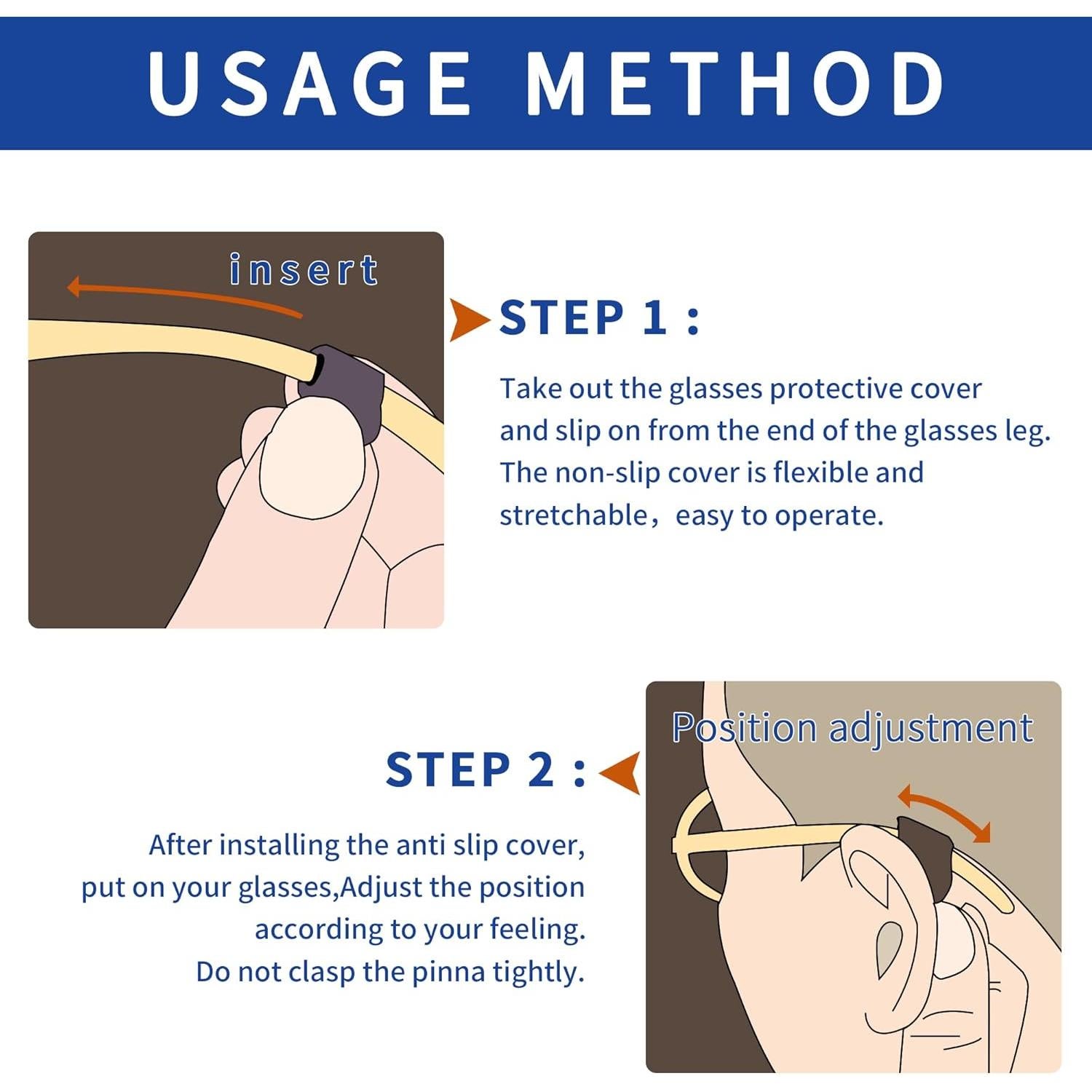 USAGE METHOD

insert

STEP 1 :

Take out the glasses protective cover and slip on from the end of the glasses leg. The non-slip cover is flexible and stretchable，easy to operate.

Position adjustment

STEP 2 :

After installing the anti slip cover, put on your glasses,Adjust the position according to your feeling. Do not clasp the pinna tightly.