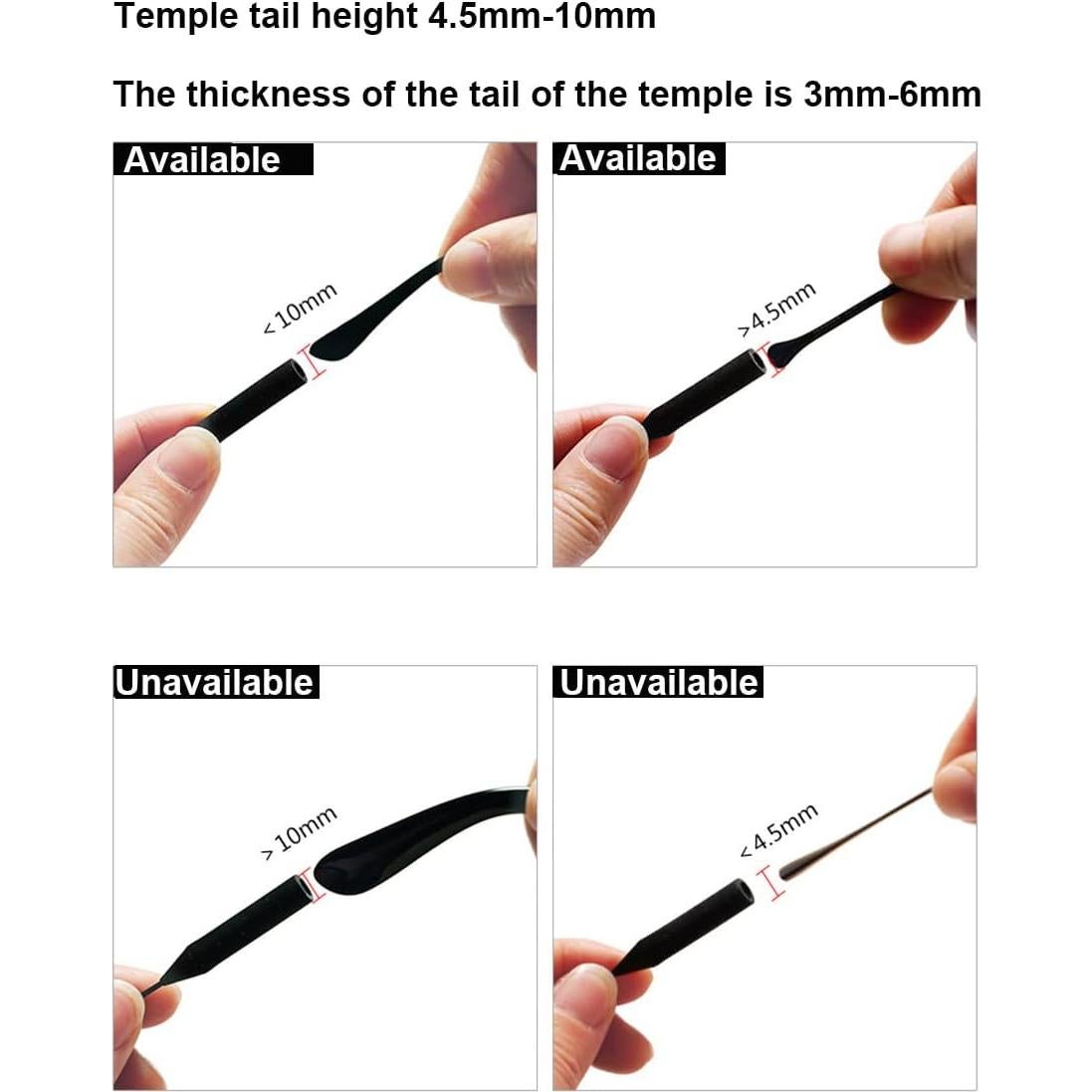 Temple tail height 4.5mm-10mm

The thickness of the tail of the temple is 3mm-6mm

Available

<10mm

Available

>4.5mm

Unavailable

>10mm

Unavailable

<4.5mm