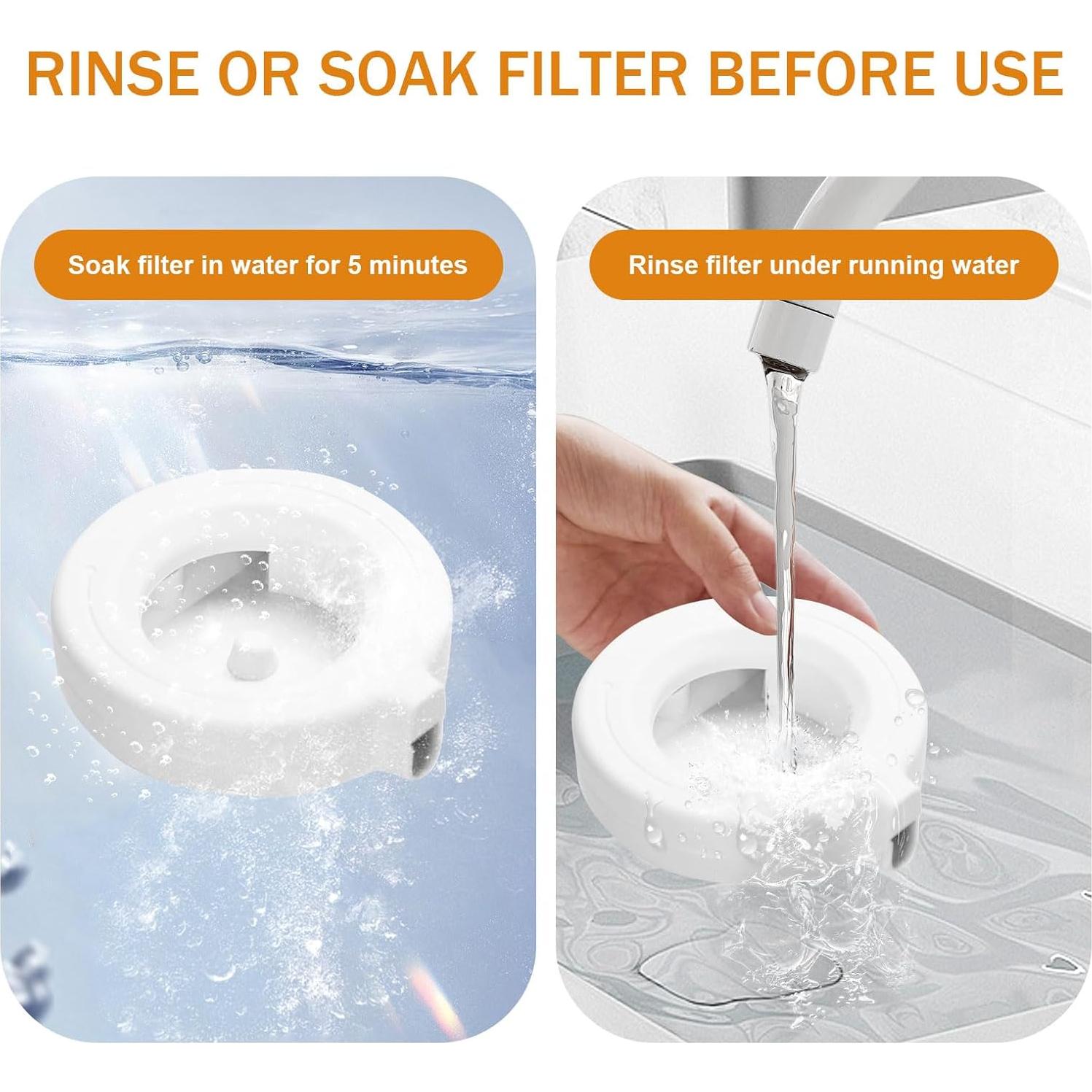 RINSE OR SOAK FILTER BEFORE USE

Soak filter in water for 5 minutes

Rinse filter under running water