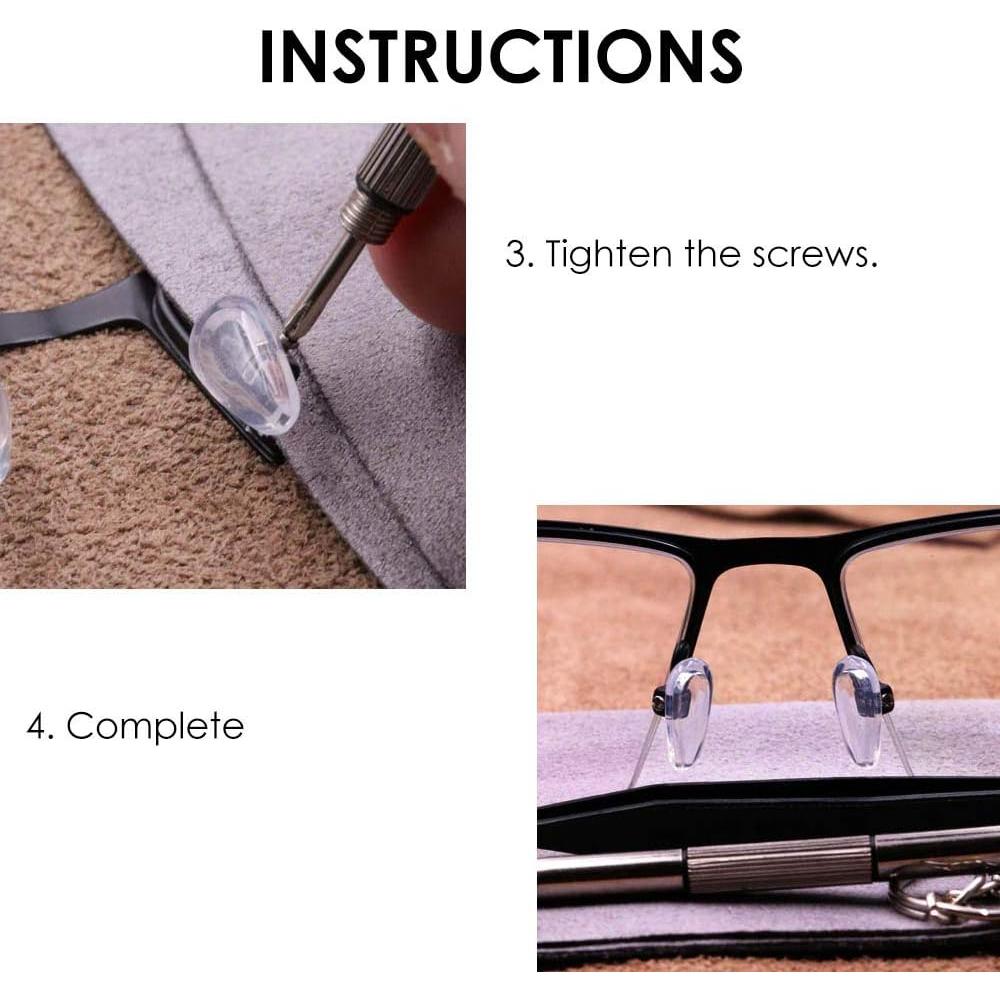 INSTRUCTIONS

3. Tighten the screws.

4. Complete