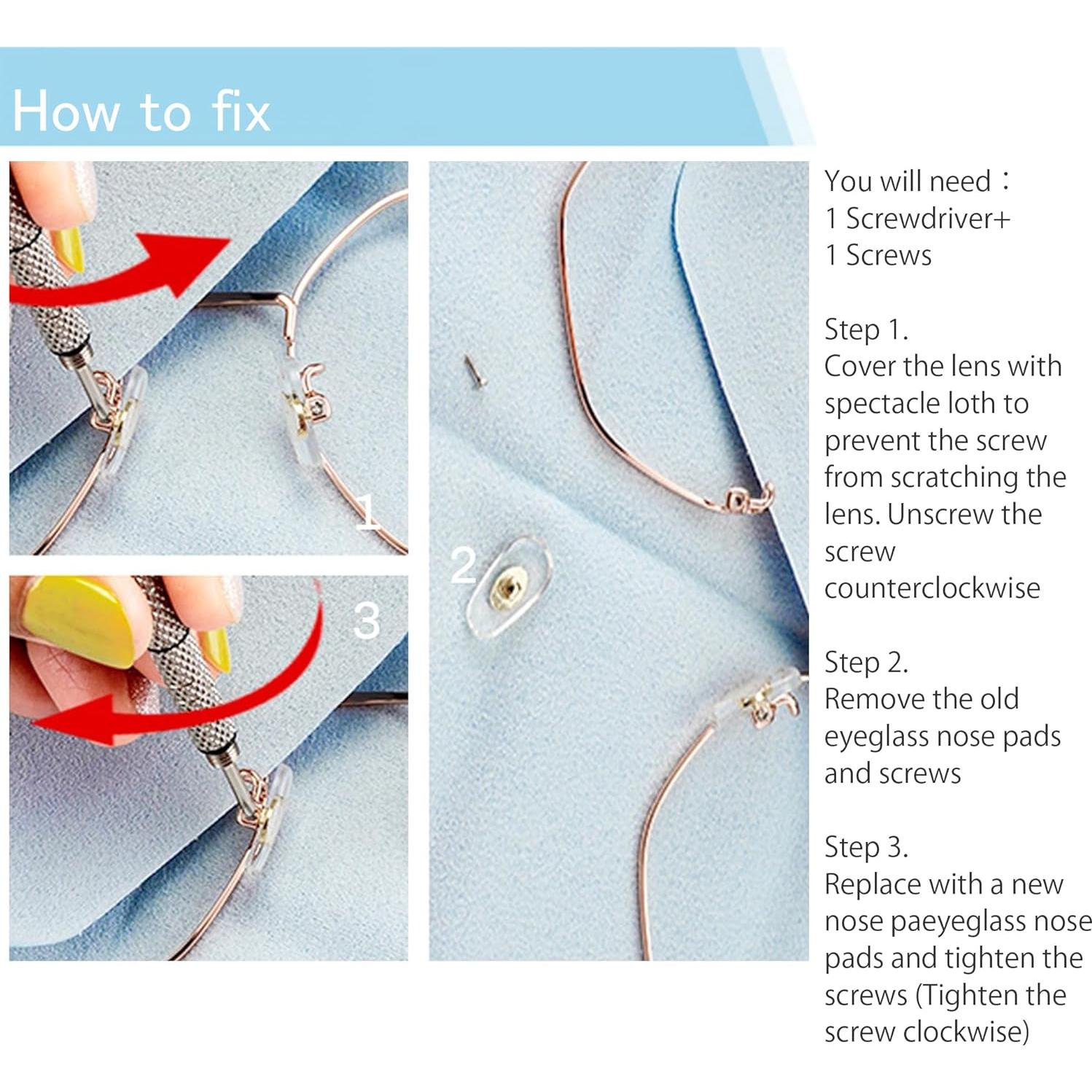 How to fix

1

3

2

You will need：
1 Screwdriver+
1 Screws

Step 1.
Cover the lens with spectacle loth to prevent the screw from scratching the lens. Unscrew the screw counterclockwise

Step 2.
Remove the old eyeglass nose pads and screws

Step 3.
Replace with a new nose paeyeglass nose pads and tighten the screws (Tighten the screw clockwise)