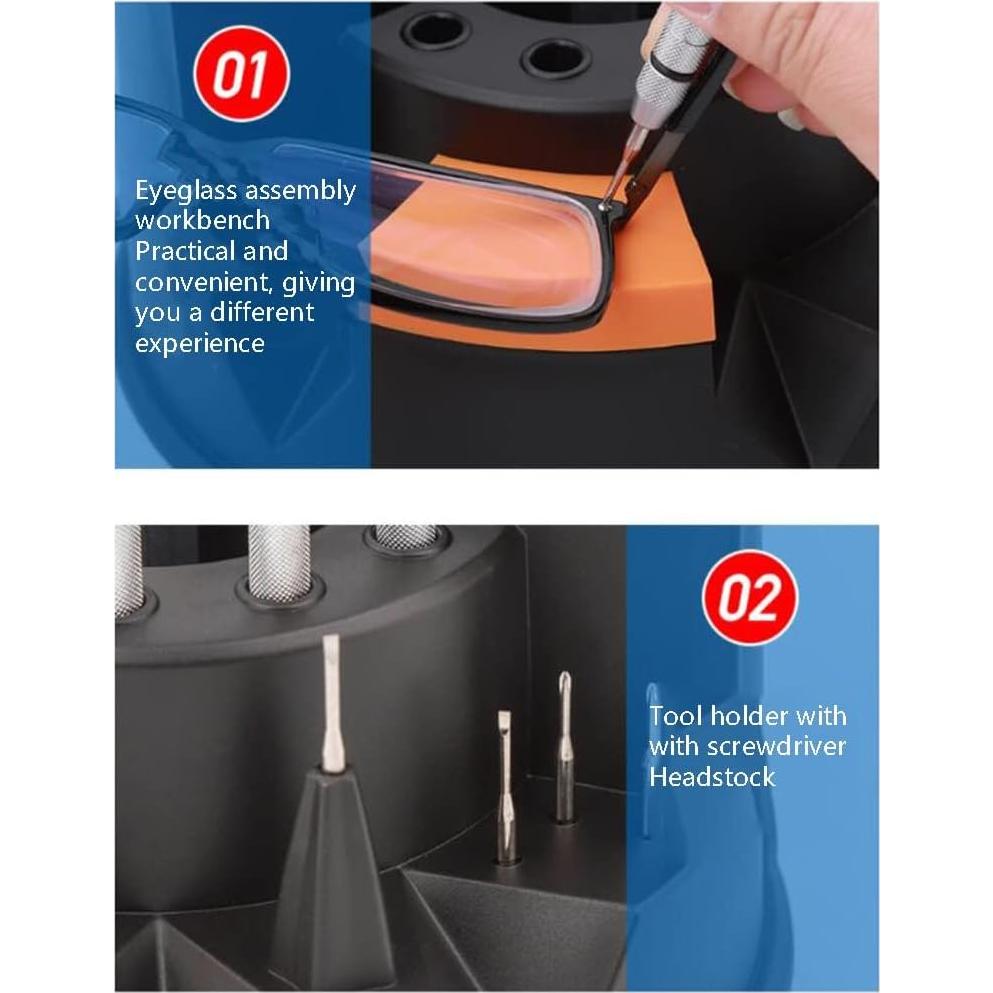 01

Eyeglass assembly workbench
Practical and convenient, giving you a different experience

02

Tool holder with with screwdriver Headstock