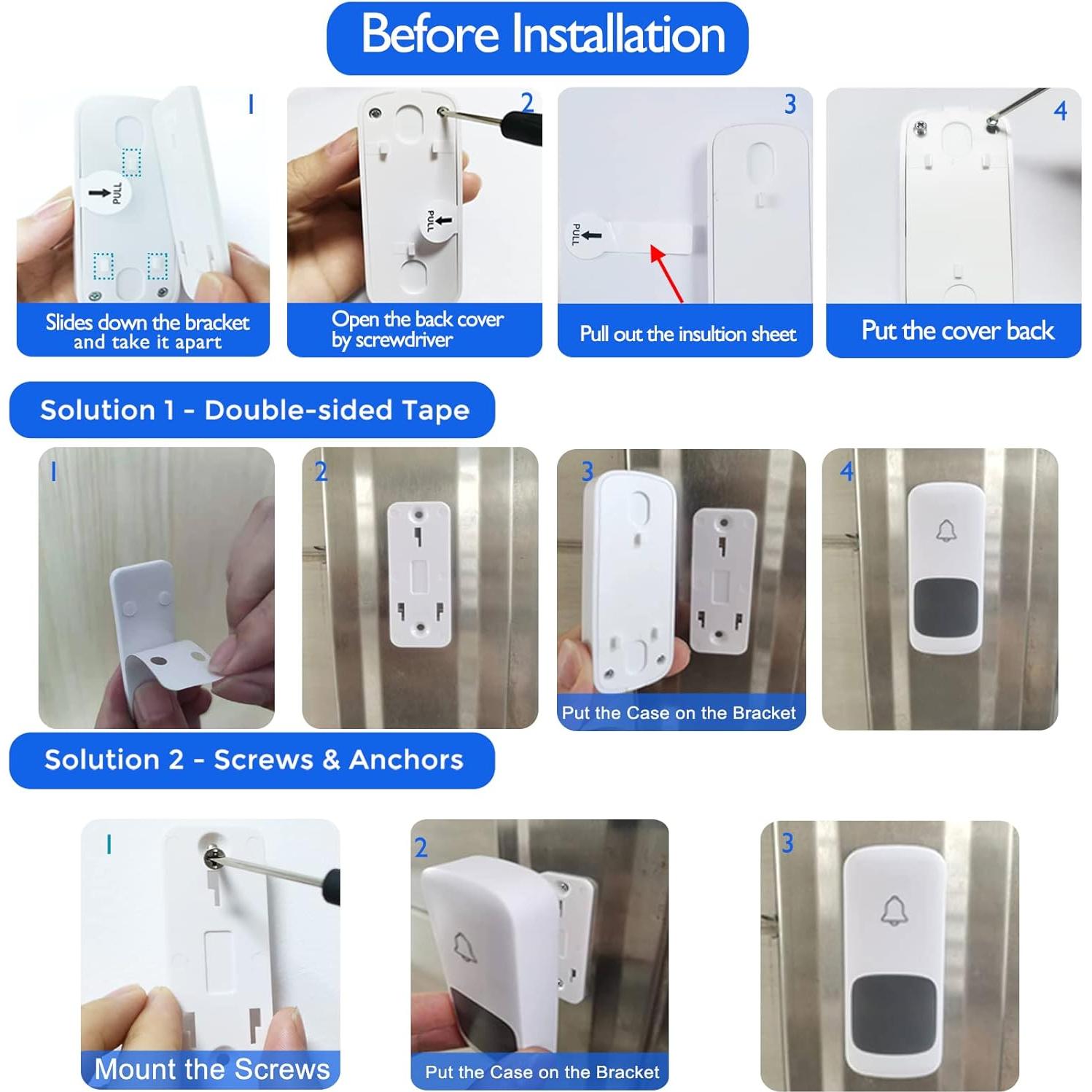 Before Installation

1
PULL
Slides down the bracket and take it apart

2
PULL
Open the back cover by screwdriver

3
PULL
Pull out the insultion sheet

4
Put the cover back

Solution 1 - Double-sided Tape

1

2

3
Put the Case on the Bracket

4

Solution 2 - Screws & Anchors

1
Mount the Screws

2
Put the Case on the Bracket

3