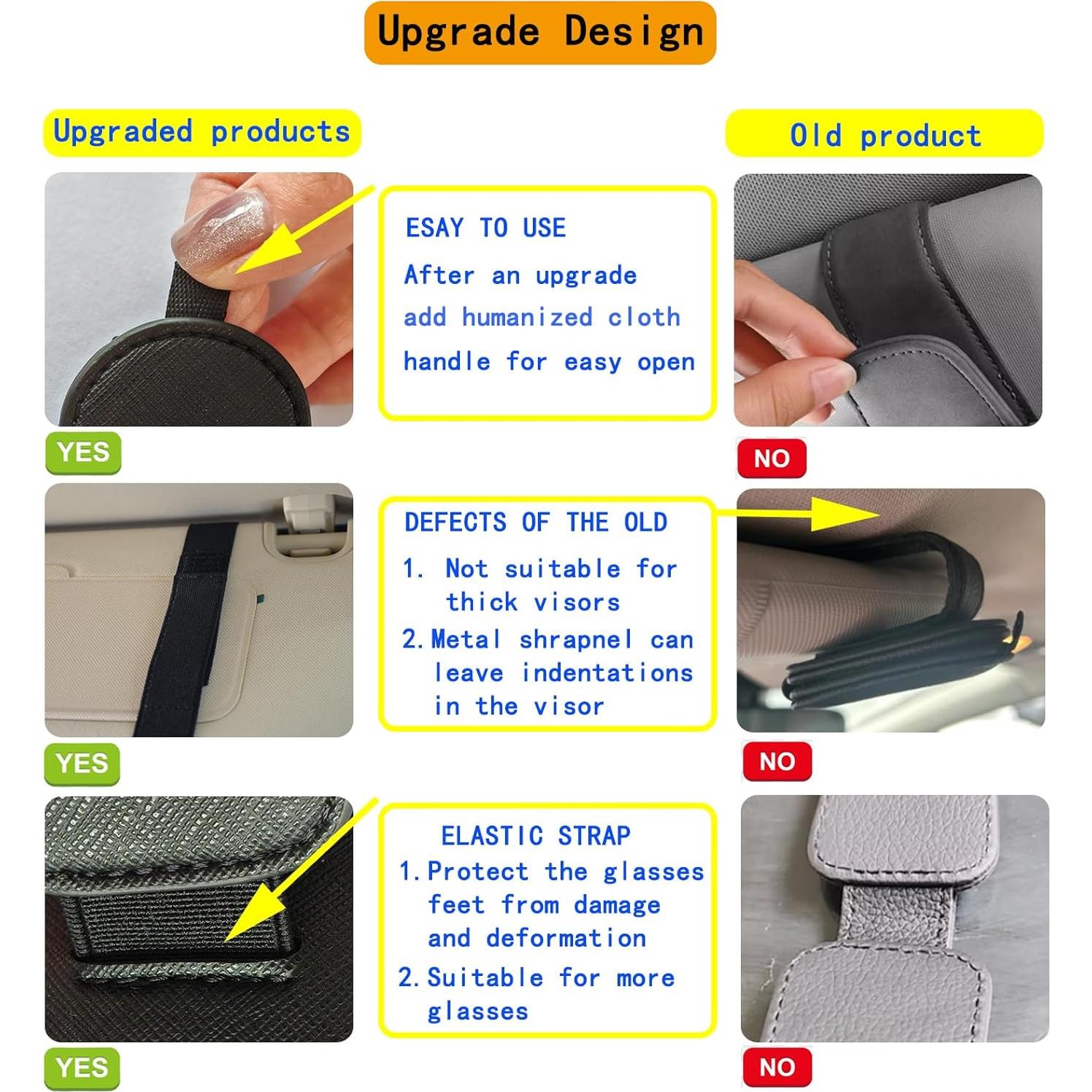 Upgrade Design

Upgraded products

Old product

ESAY TO USE

After an upgrade add humanized cloth handle for easy open

YES

NO

DEFECTS OF THE OLD

1. Not suitable for thick visors

2. Metal shrapnel can leave indentations in the visor

YES

NO

ELASTIC STRAP

1. Protect the glasses feet from damage and deformation

2. Suitable for more glasses

YES

NO