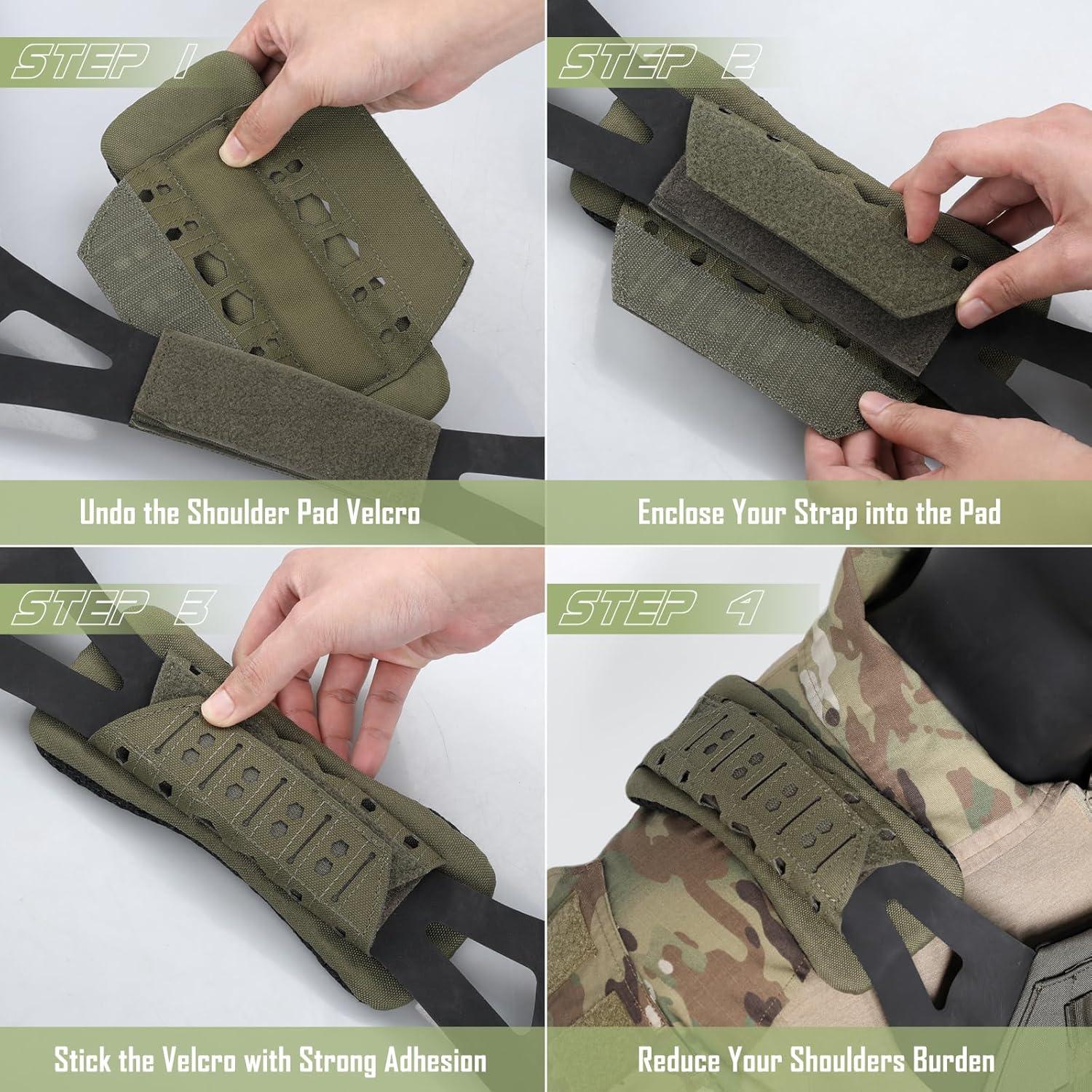 STEP 1

Undo the Shoulder Pad Velcro

STEP 2

Enclose Your Strap into the Pad

STEP 3

Stick the Velcro with Strong Adhesion

STEP 4

Reduce Your Shoulders Burden