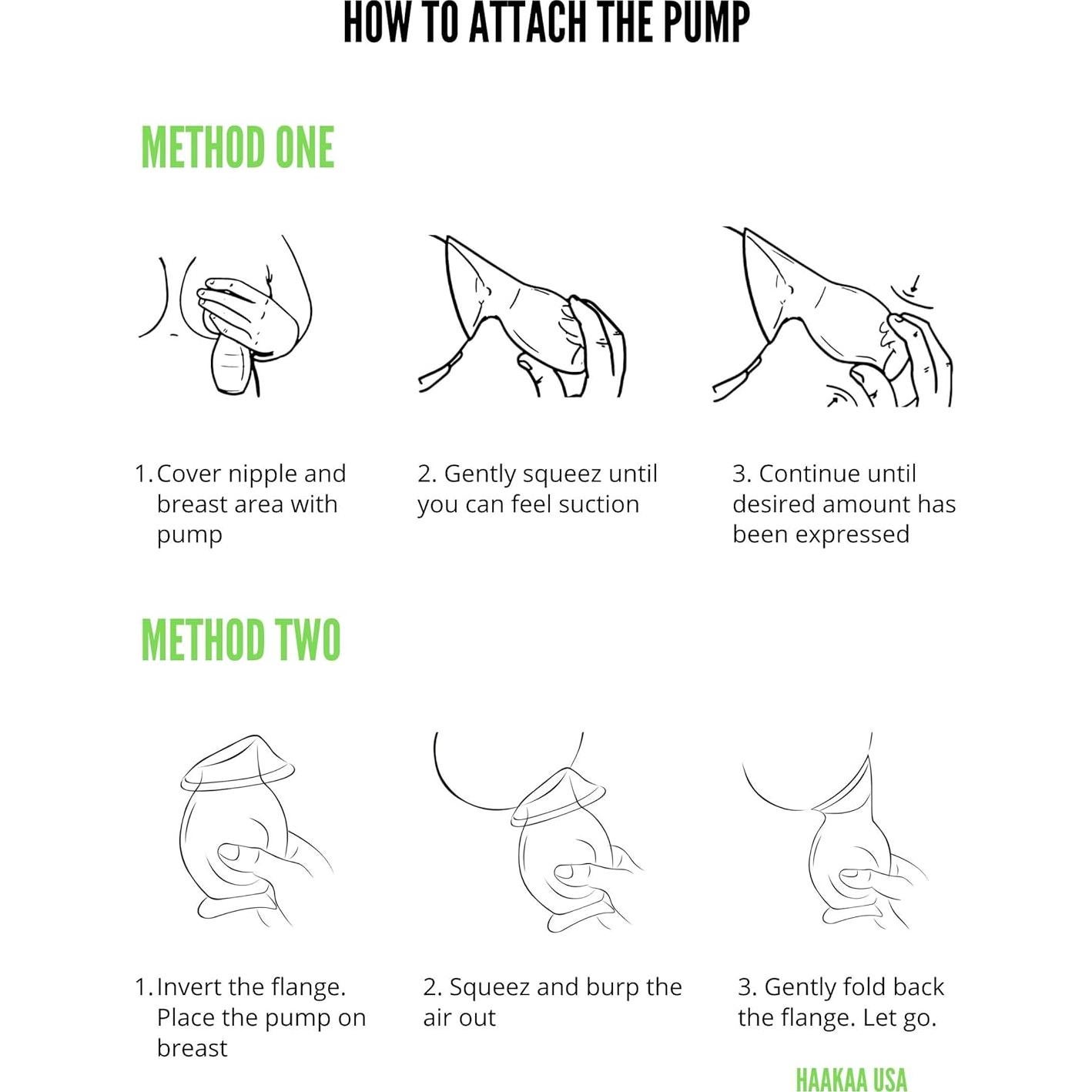 HOW TO ATTACH THE PUMP

METHOD ONE

1. Cover nipple and breast area with pump

2. Gently squeez until you can feel suction

3. Continue until desired amount has been expressed

METHOD TWO

1. Invert the flange. Place the pump on breast

2. Squeez and burp the air out

3. Gently fold back the flange. Let go.

HAAKAA USA