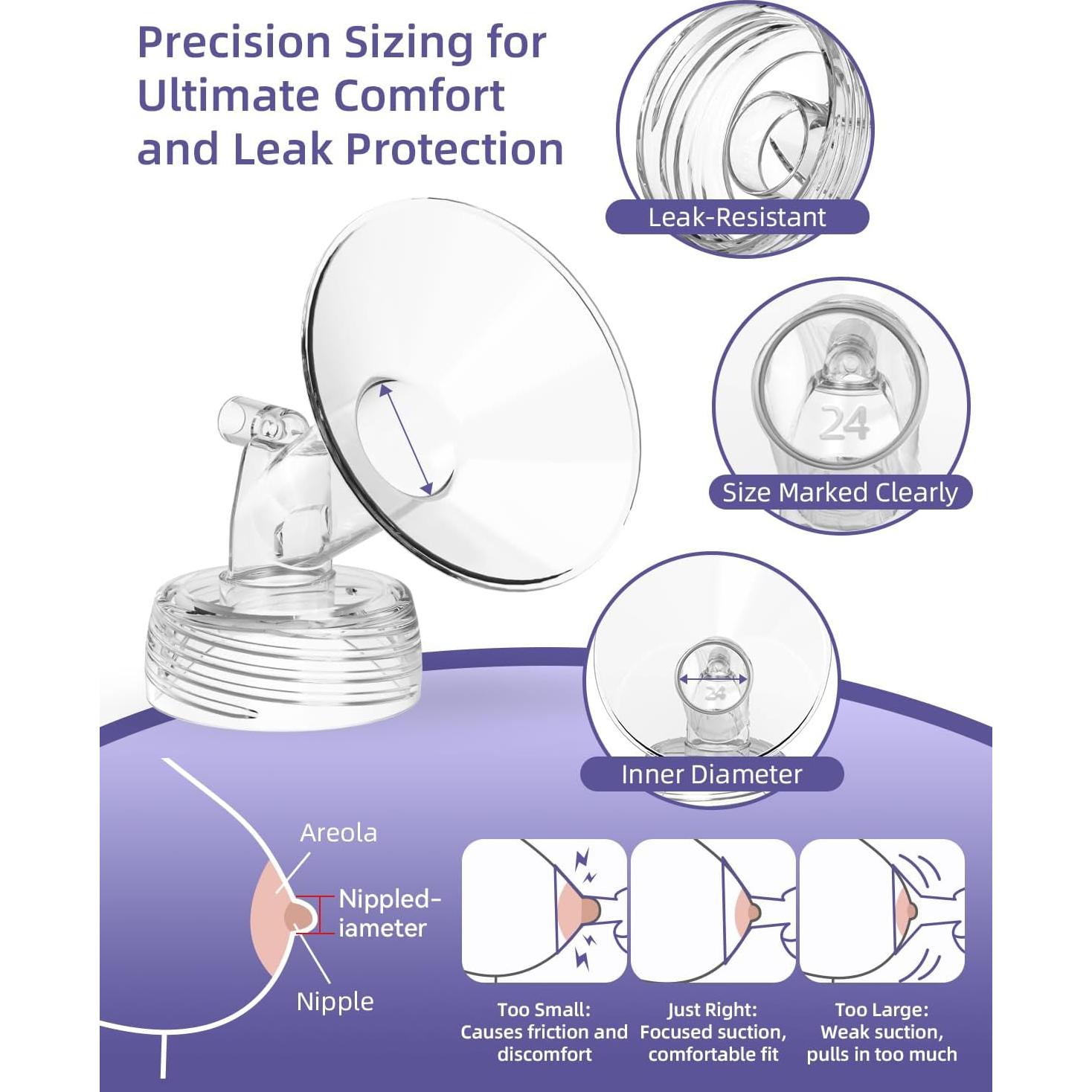 Precision Sizing for Ultimate Comfort and Leak Protection

Leak-Resistant

24

Size Marked Clearly

24

Inner Diameter

Areola

Nippled-iameter

Nipple

Too Small:
Causes friction and discomfort

Just Right:
Focused suction, comfortable fit

Too Large:
Weak suction, pulls in too much