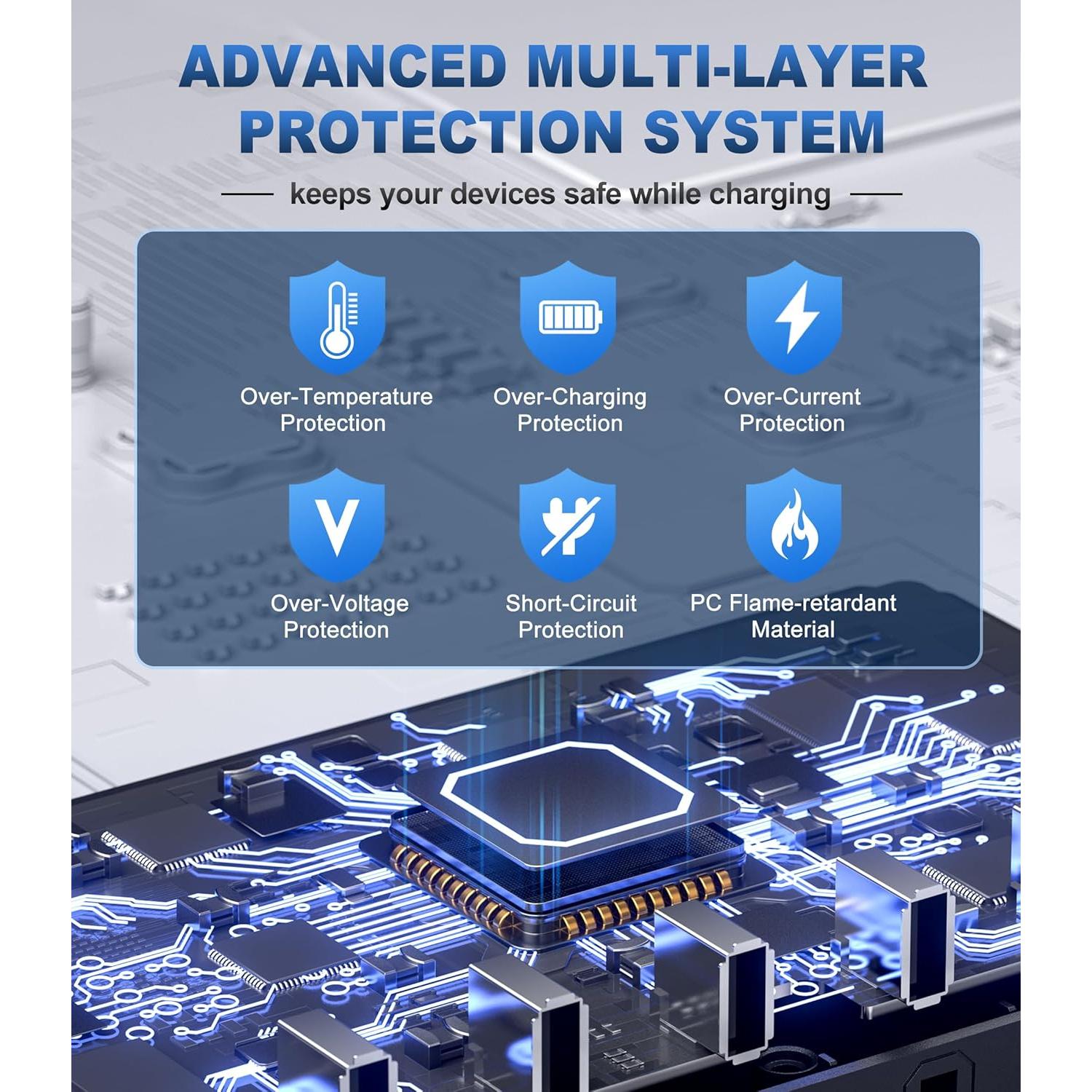 ADVANCED MULTI-LAYER PROTECTION SYSTEM

keeps your devices safe while charging

Over-Temperature Protection

Over-Charging Protection

Over-Current Protection

V

Over-Voltage Protection

Short-Circuit Protection

PC Flame-retardant Material