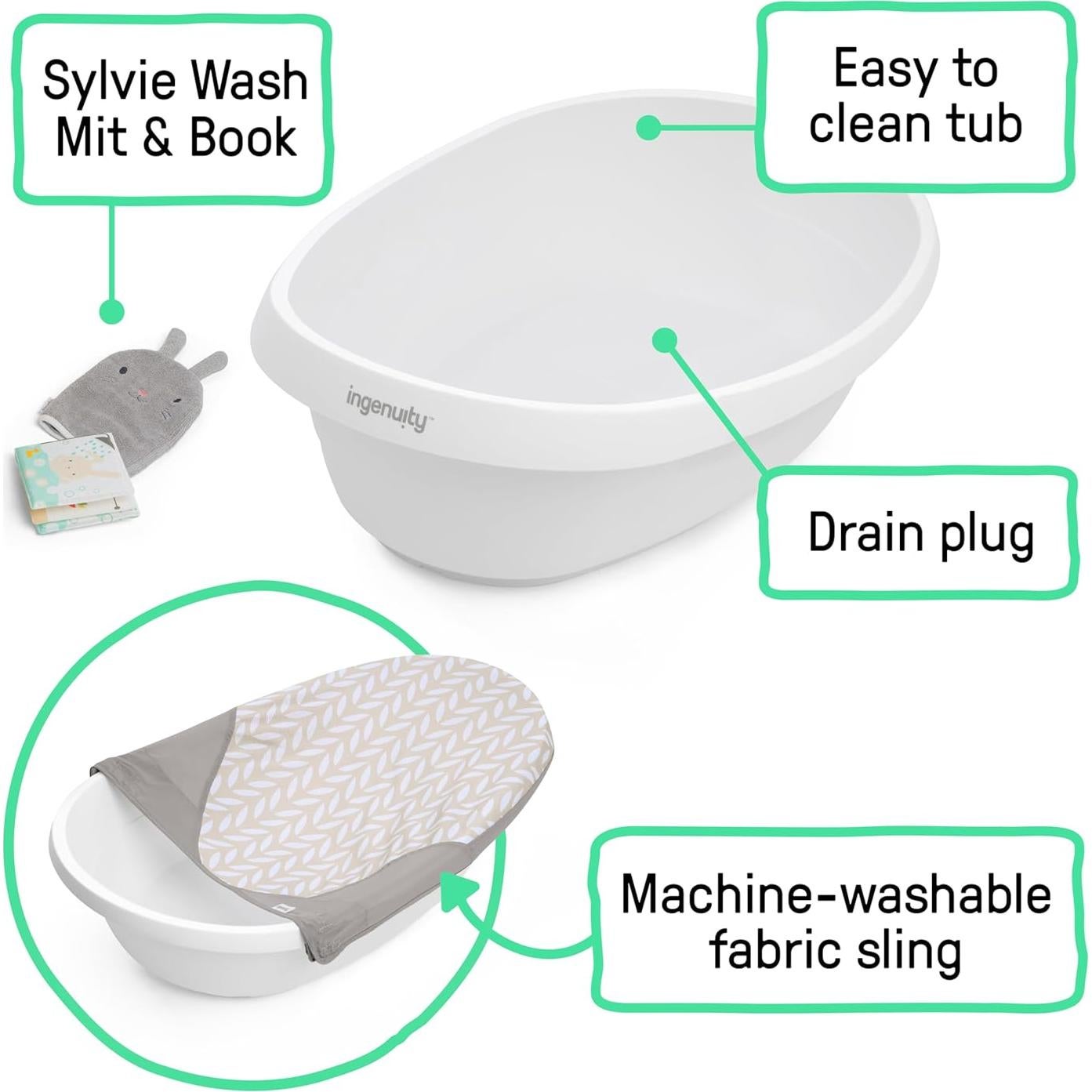 Sylvie Wash Mit & Book

Easy to clean tub

ingenuity™

Drain plug

Machine-washable fabric sling