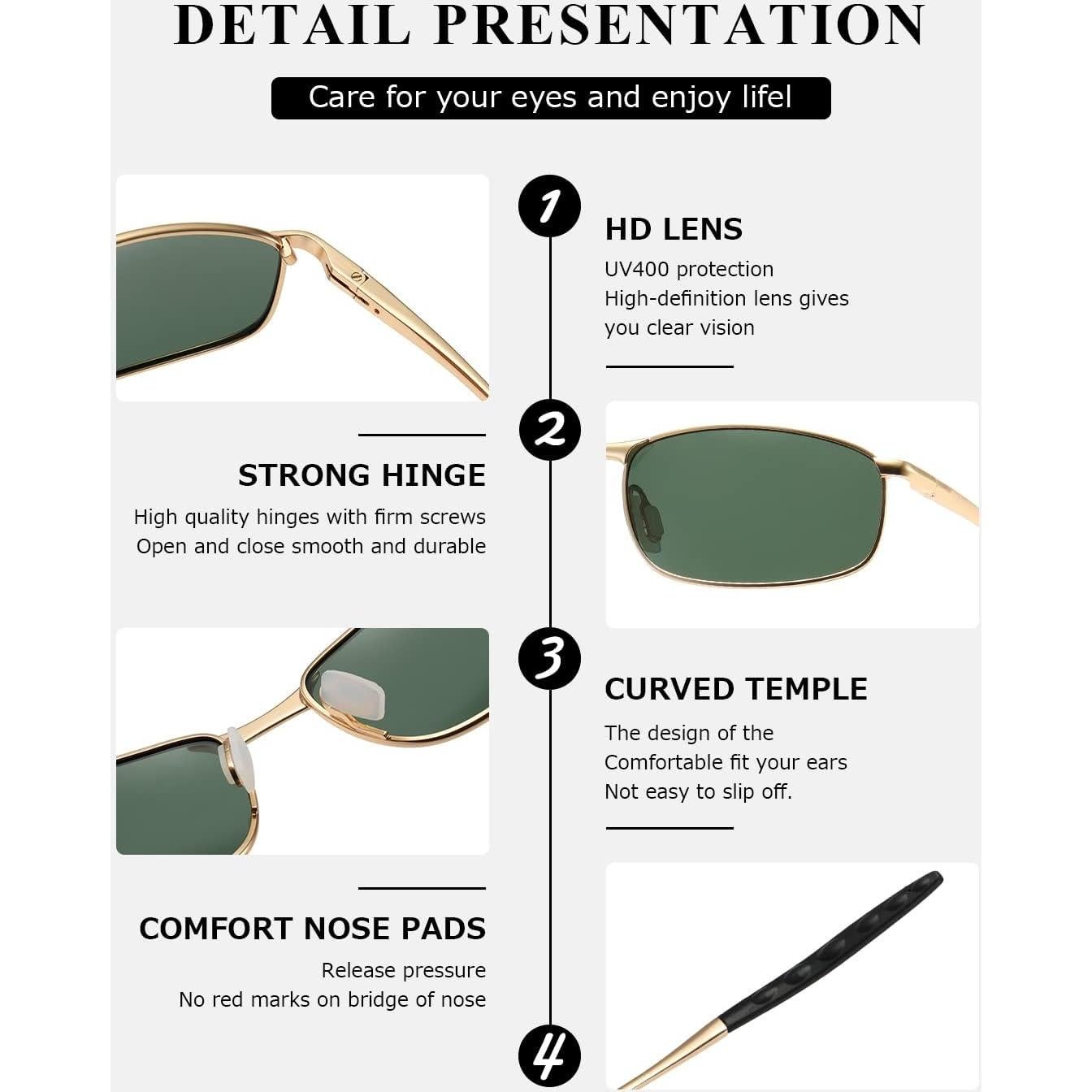 DETAIL PRESENTATION

Care for your eyes and enjoy lifel

1

HD LENS

UV400 protection
High-definition lens gives you clear vision

2

STRONG HINGE

High quality hinges with firm screws
Open and close smooth and durable

3

CURVED TEMPLE

The design of the
Comfortable fit your ears
Not easy to slip off.

COMFORT NOSE PADS

Release pressure
No red marks on bridge of nose

4