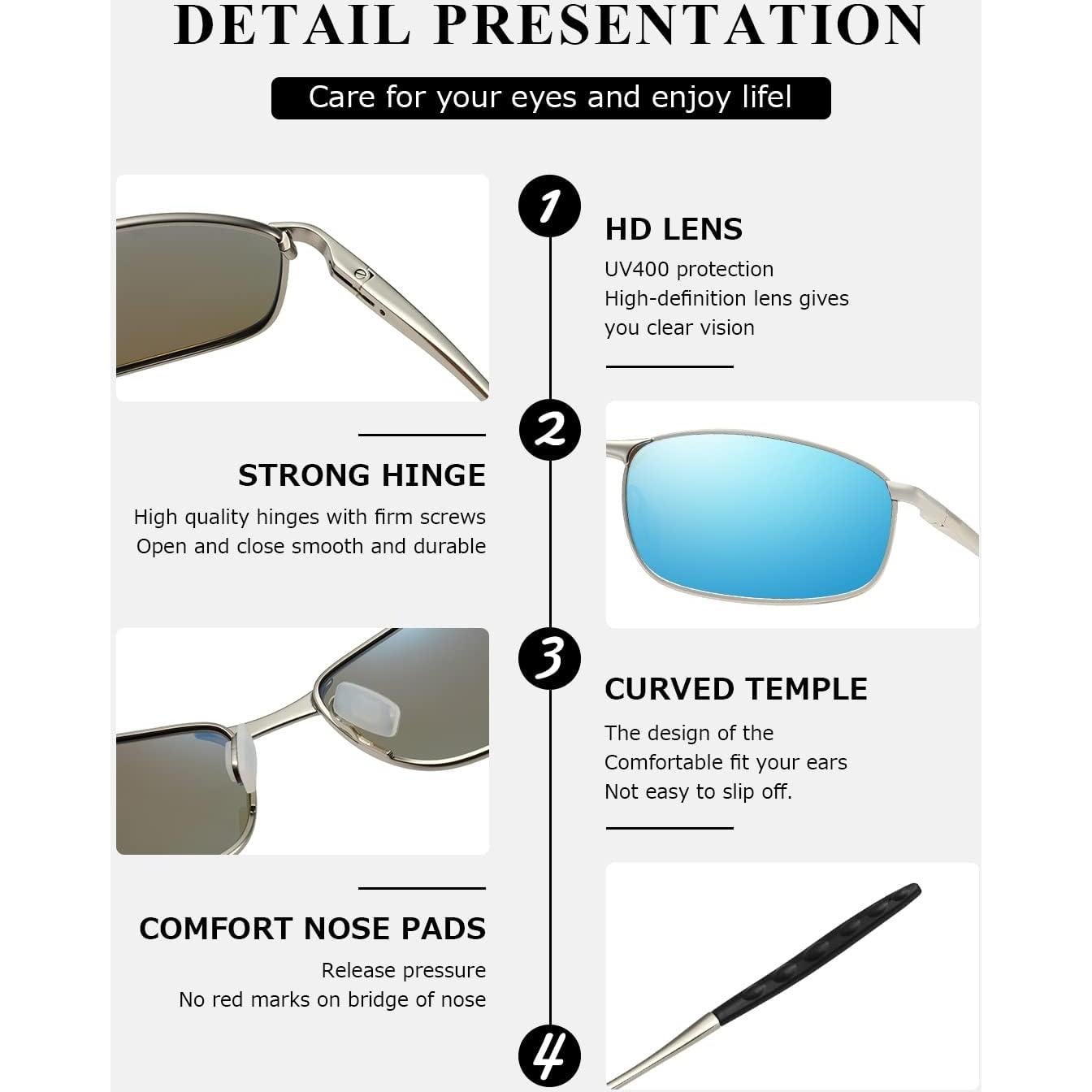 DETAIL PRESENTATION

Care for your eyes and enjoy lifel

1

HD LENS

UV400 protection
High-definition lens gives you clear vision

2

STRONG HINGE

High quality hinges with firm screws
Open and close smooth and durable

3

CURVED TEMPLE

The design of the
Comfortable fit your ears
Not easy to slip off.

COMFORT NOSE PADS

Release pressure
No red marks on bridge of nose

4