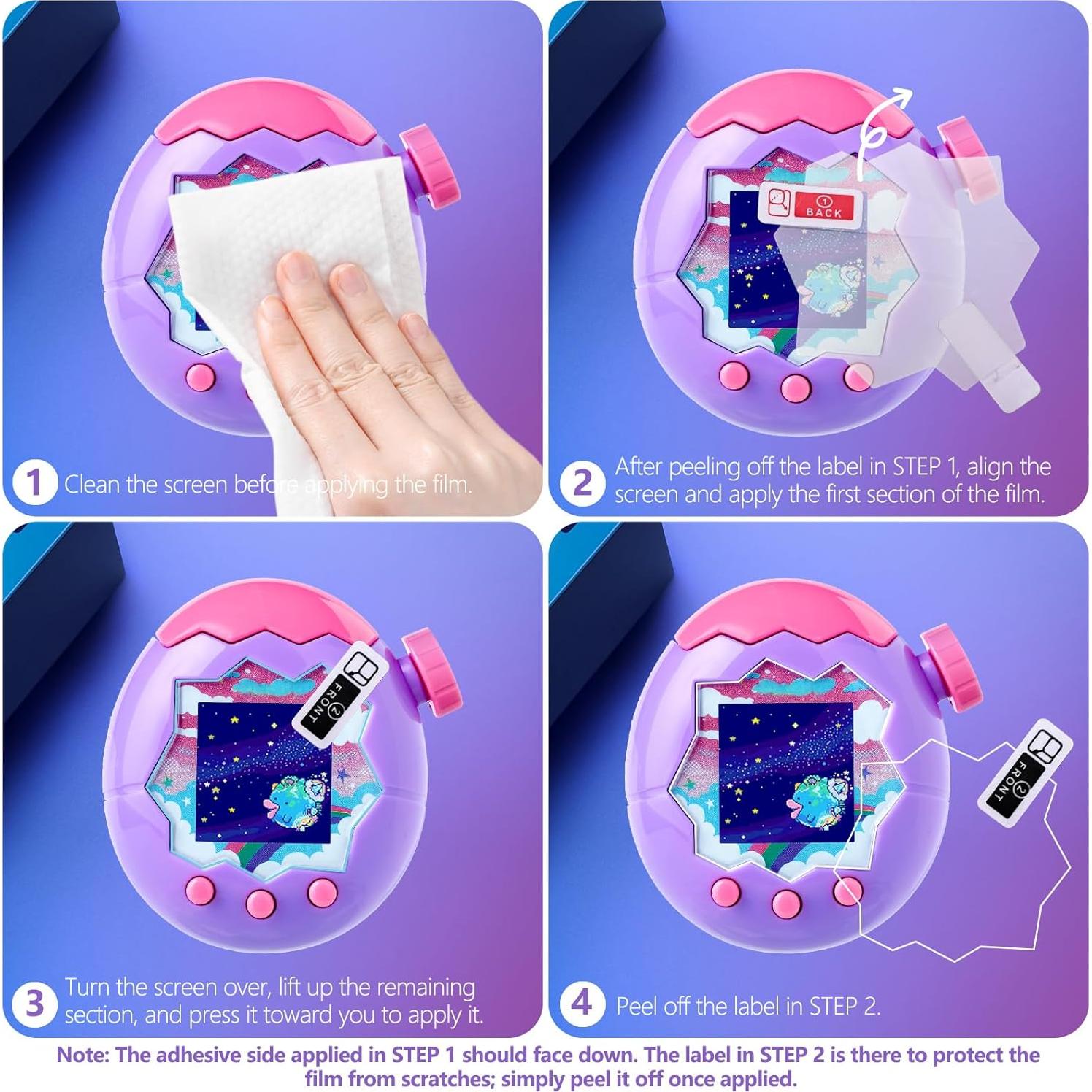 1 Clean the screen before applying the film.

1 BACK

2 After peeling off the label in STEP 1, align the screen and apply the first section of the film.

2 FRONT

3 Turn the screen over, lift up the remaining section, and press it toward you to apply it.

2 FRONT

4 Peel off the label in STEP 2.

Note: The adhesive side applied in STEP 1 should face down. The label in STEP 2 is there to protect the film from scratches; simply peel it off once applied.