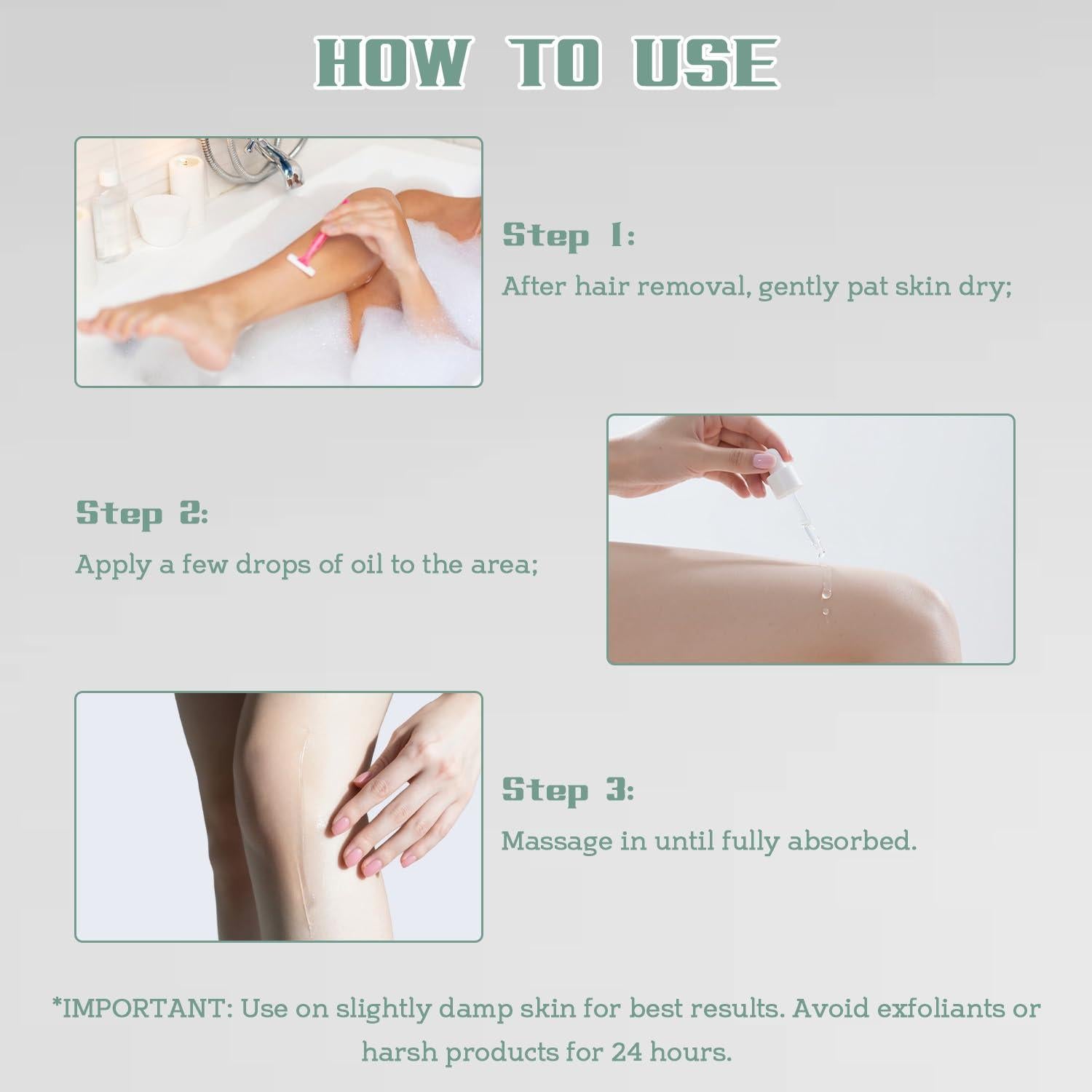 HOW TO USE

Step 1:
After hair removal, gently pat skin dry;

Step 2:
Apply a few drops of oil to the area;

Step 3:
Massage in until fully absorbed.

*IMPORTANT: Use on slightly damp skin for best results. Avoid exfoliants or harsh products for 24 hours.