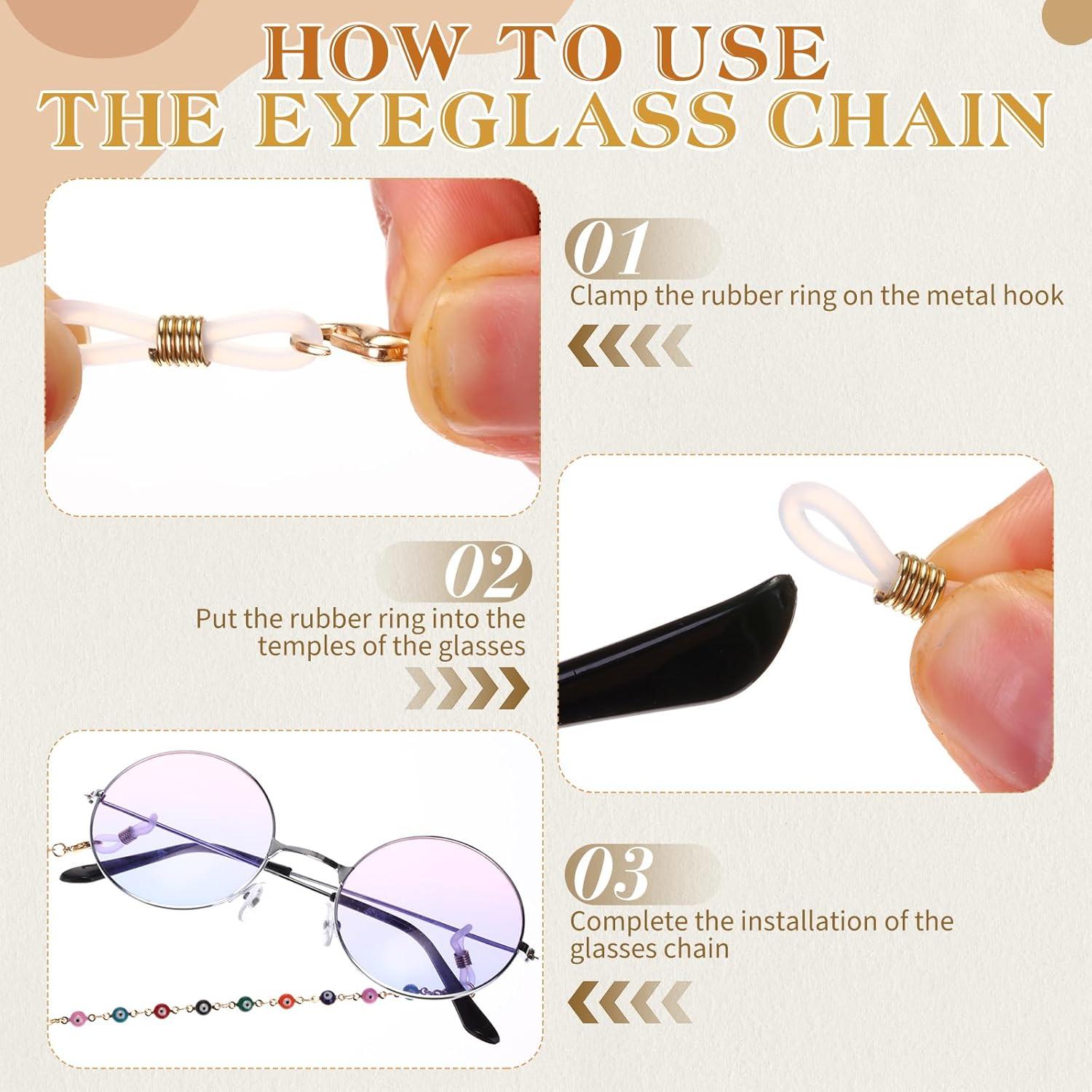 HOW TO USE
THE EYEGLASS CHAIN

01
Clamp the rubber ring on the metal hook

02
Put the rubber ring into the temples of the glasses

03
Complete the installation of the glasses chain