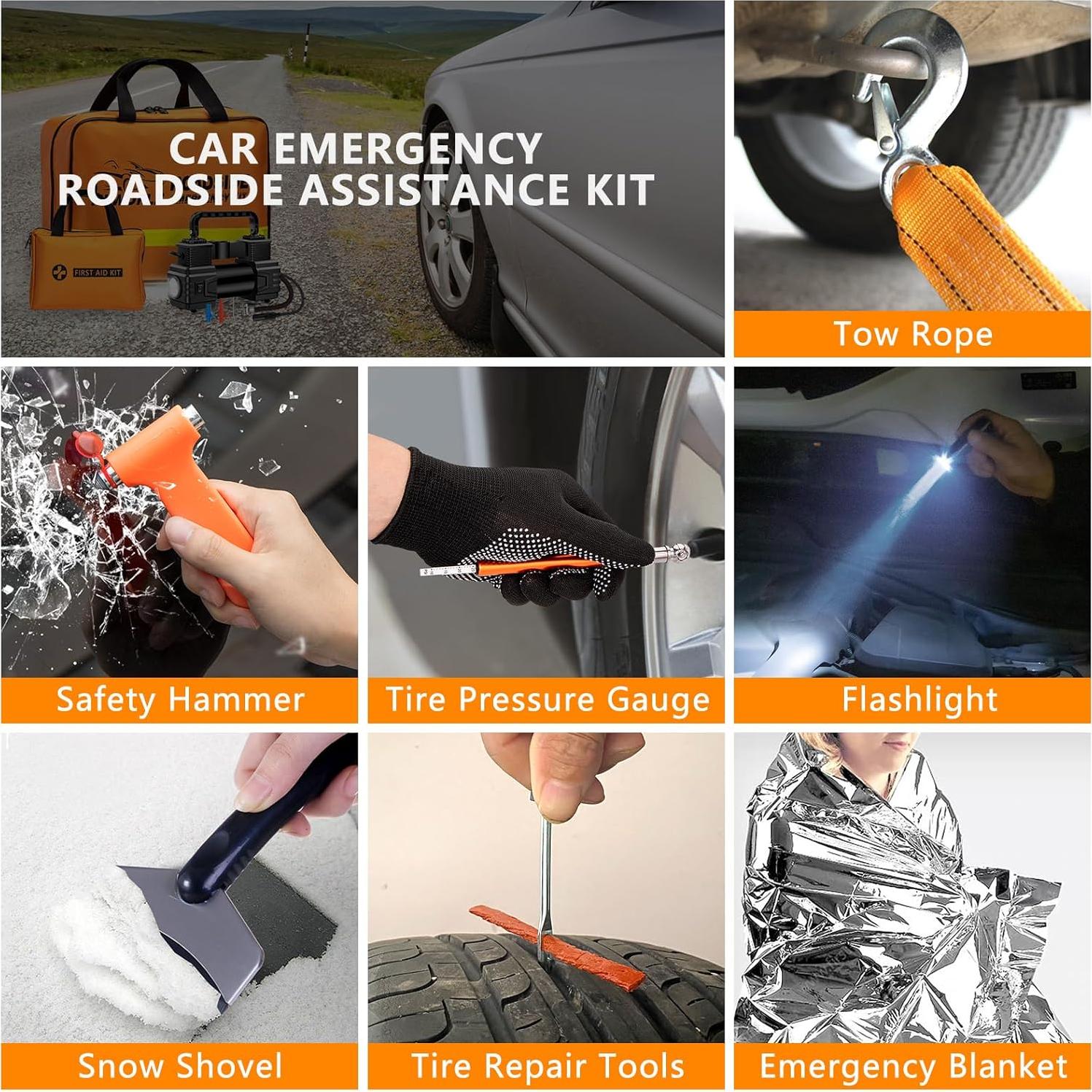 CAR EMERGENCY ROADSIDE ASSISTANCE KIT

FIRST AID KIT

Tow Rope

Safety Hammer

Tire Pressure Gauge

Flashlight

Snow Shovel

Tire Repair Tools

Emergency Blanket