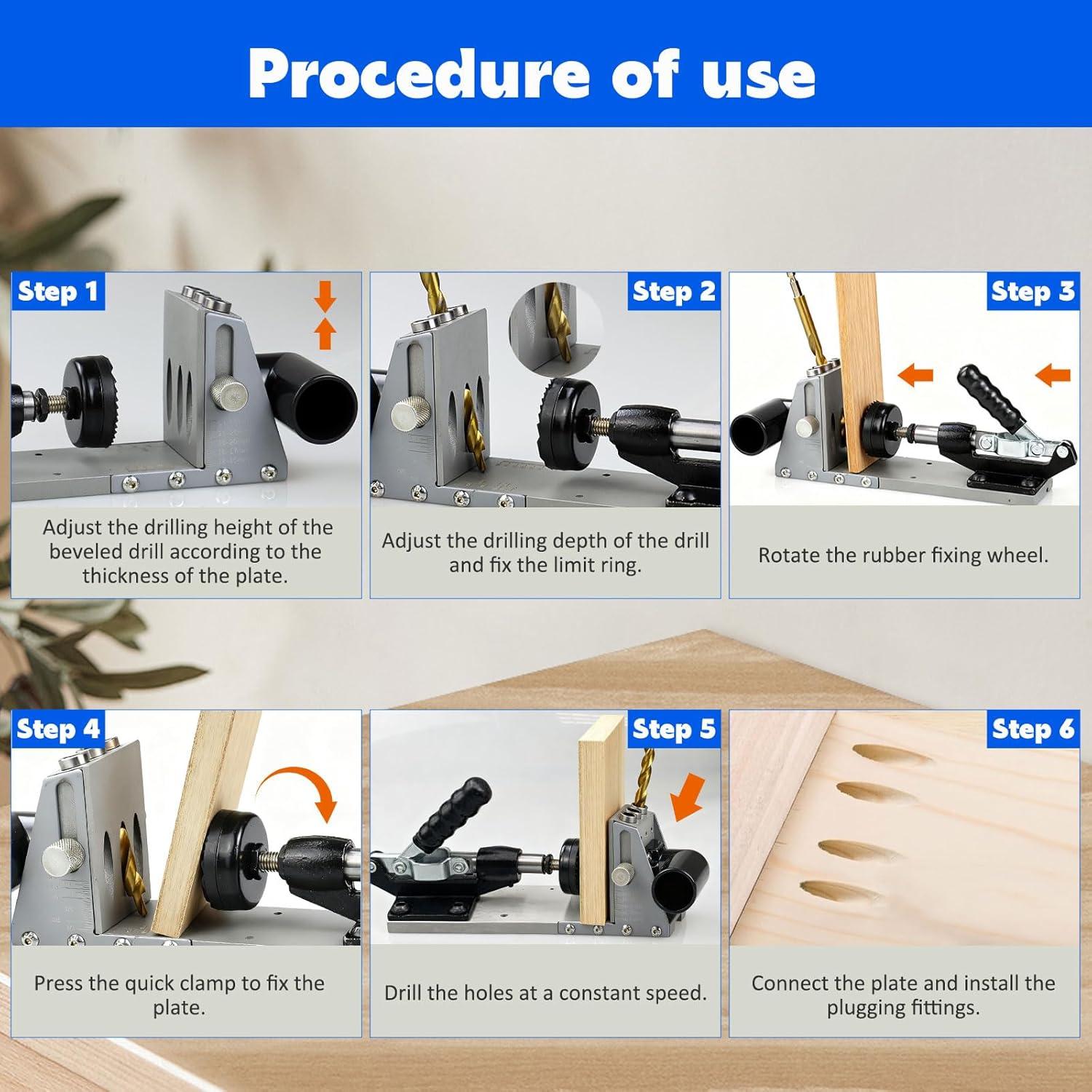 Procedure of use

Step 1

Adjust the drilling height of the beveled drill according to the thickness of the plate.

Step 2

Adjust the drilling depth of the drill and fix the limit ring.

Step 3

Rotate the rubber fixing wheel.

Step 4

Press the quick clamp to fix the plate.

Step 5

Drill the holes at a constant speed.

Step 6

Connect the plate and install the plugging fittings.