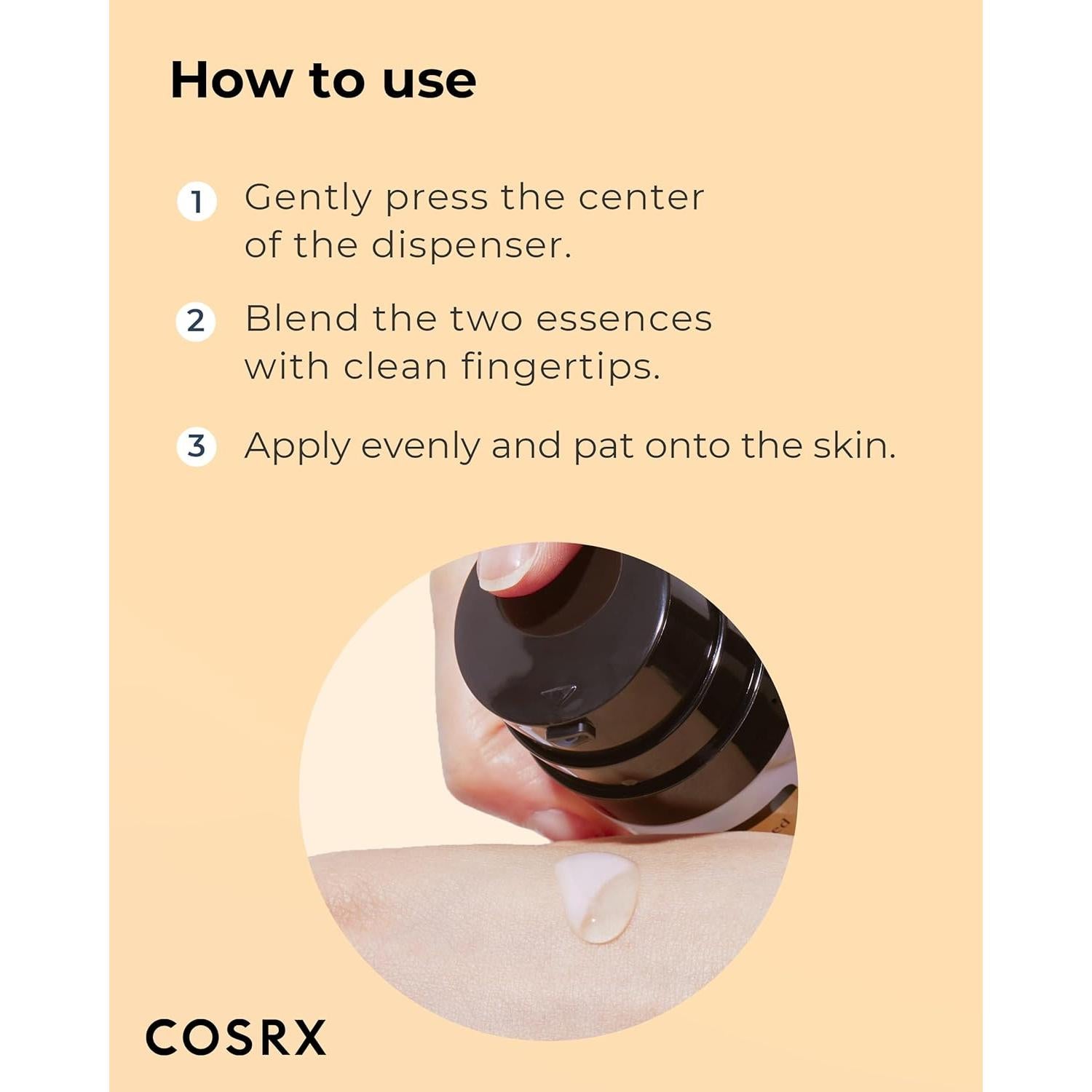 How to use

1 Gently press the center of the dispenser.

2 Blend the two essences with clean fingertips.

3 Apply evenly and pat onto the skin.

COSRX