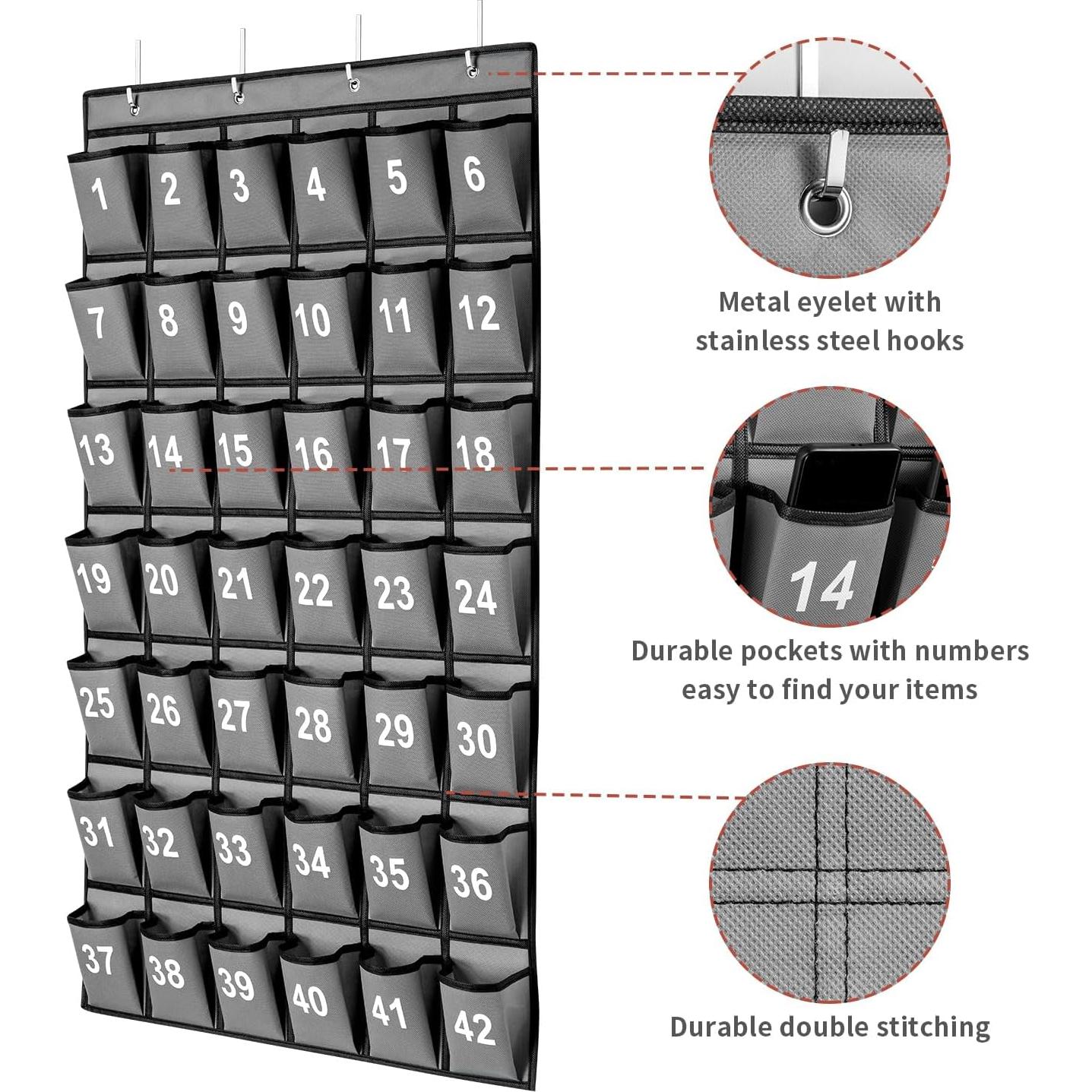 1 2 3 4 5 6
7 8 9 10 11 12
13 14 15 16 17 18
19 20 21 22 23 24
25 26 27 28 29 30
31 32 33 34 35 36
37 38 39 40 41 42

Metal eyelet with stainless steel hooks

14

Durable pockets with numbers easy to find your items

Durable double stitching